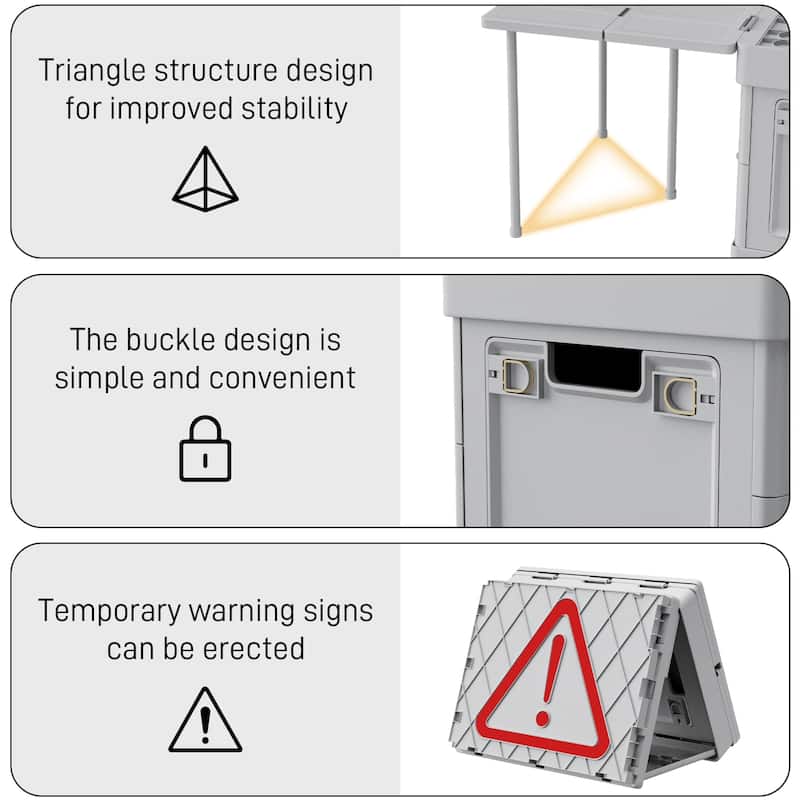 Triangle structure design for improved stability

The buckle design is simple and convenient

Temporary warning signs can be erected