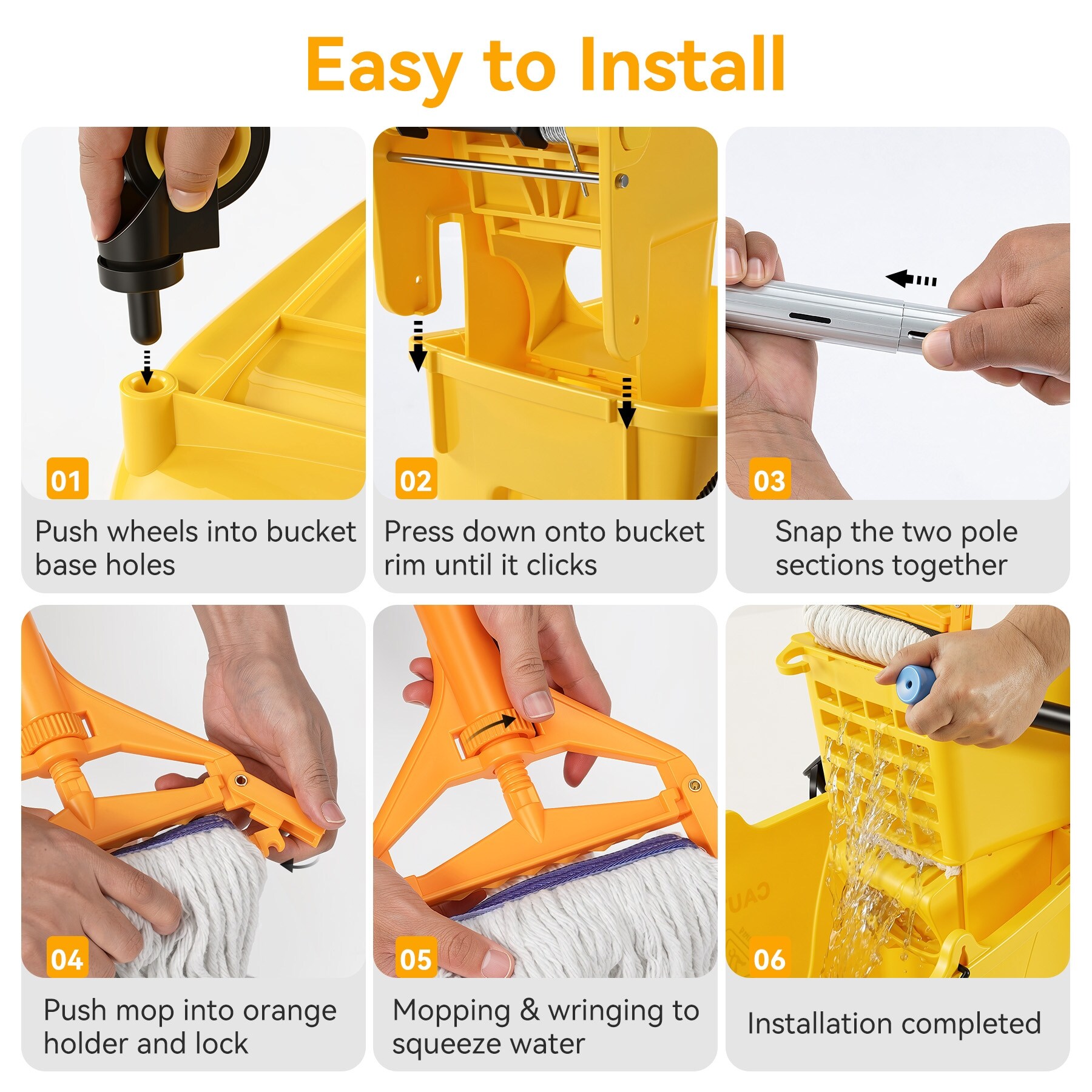 Easy to Install

01

Push wheels into bucket base holes

02

Press down onto bucket rim until it clicks

03

Snap the two pole sections together

04

Push mop into orange holder and lock

05

Mopping & wringing to squeeze water

06

Installation completed