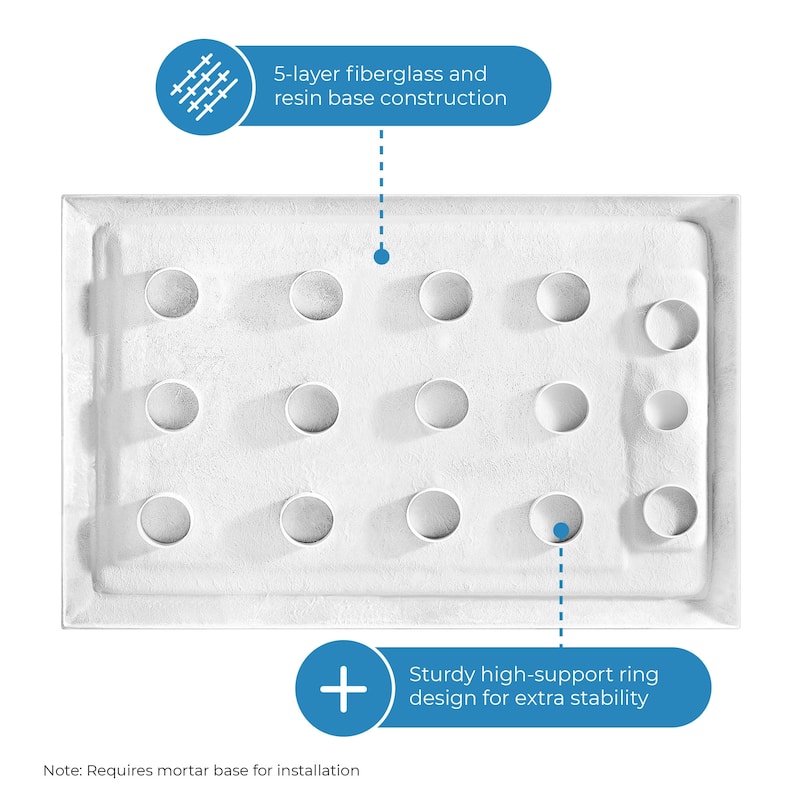 5-layer fiberglass and resin base construction

Sturdy high-support ring design for extra stability

Note: Requires mortar base for installation