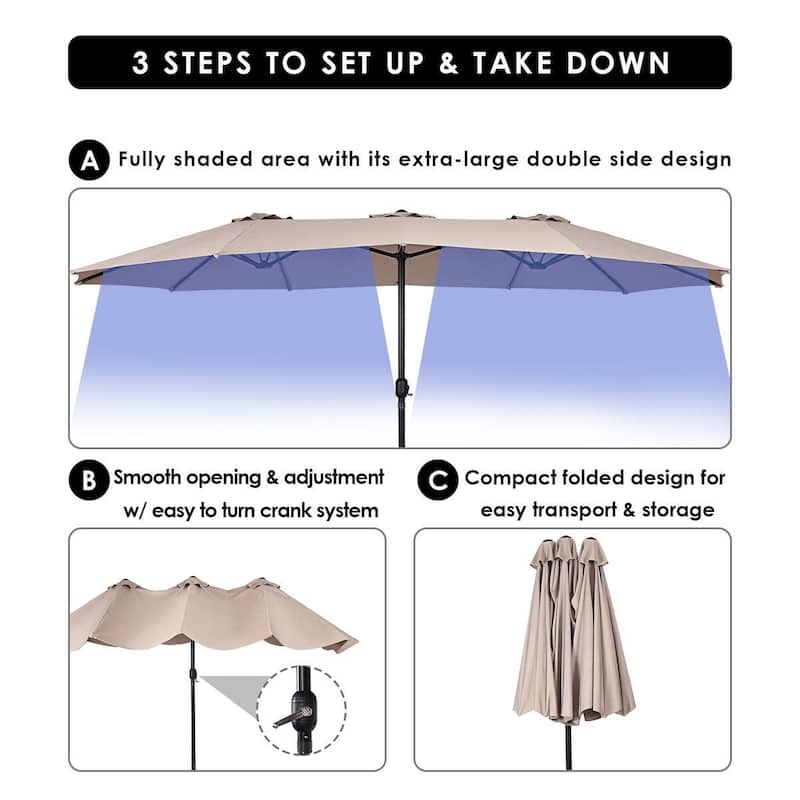 3 STEPS TO SET UP & TAKE DOWN

A Fully shaded area with its extra-large double side design

B Smooth opening & adjustment w/ easy to turn crank system

C Compact folded design for easy transport & storage