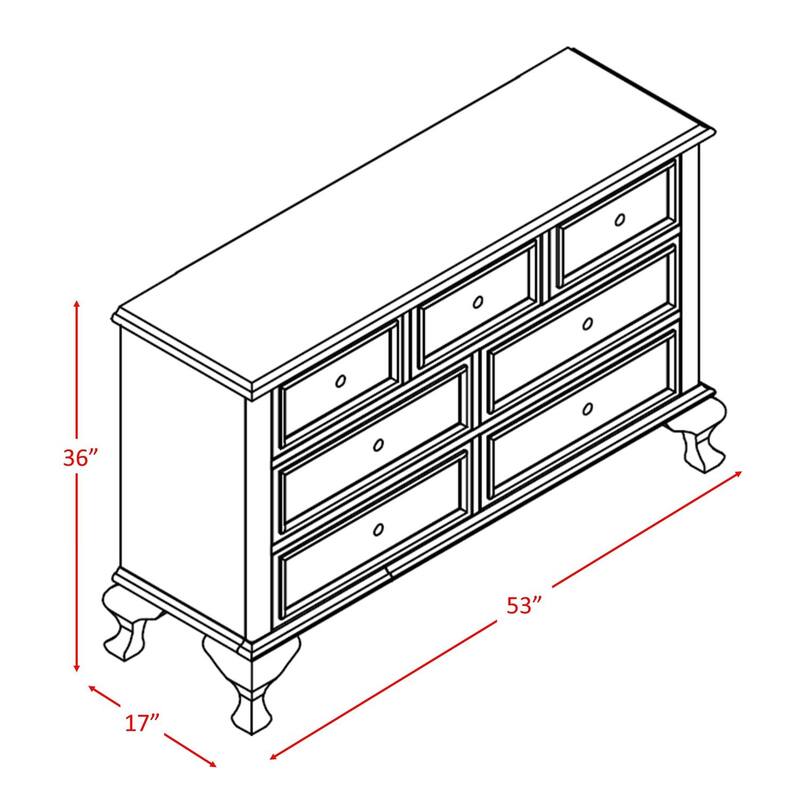 36”
53”
17”