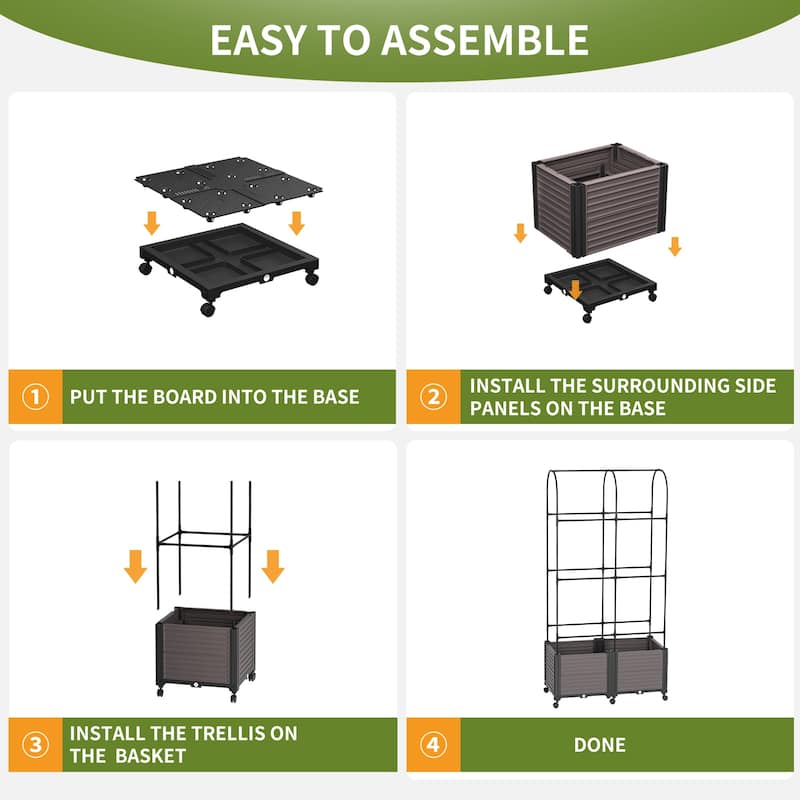 EASY TO ASSEMBLE

① PUT THE BOARD INTO THE BASE

② INSTALL THE SURROUNDING SIDE PANELS ON THE BASE

③ INSTALL THE TRELLIS ON THE BASKET

④ DONE