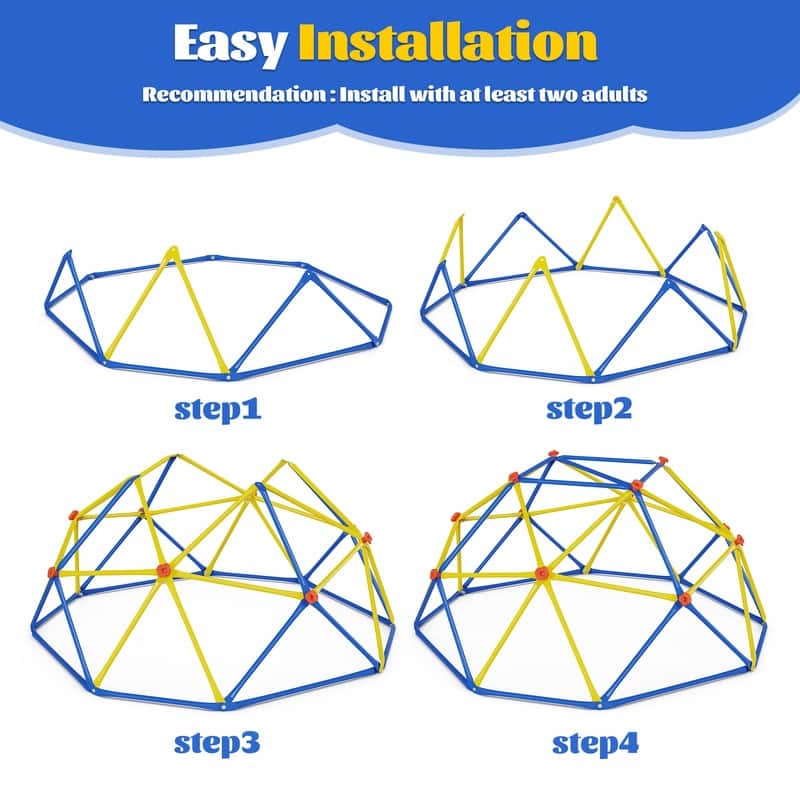 Easy Installation

Recommendation : Install with at least two adults

step1

step2

step3

step4