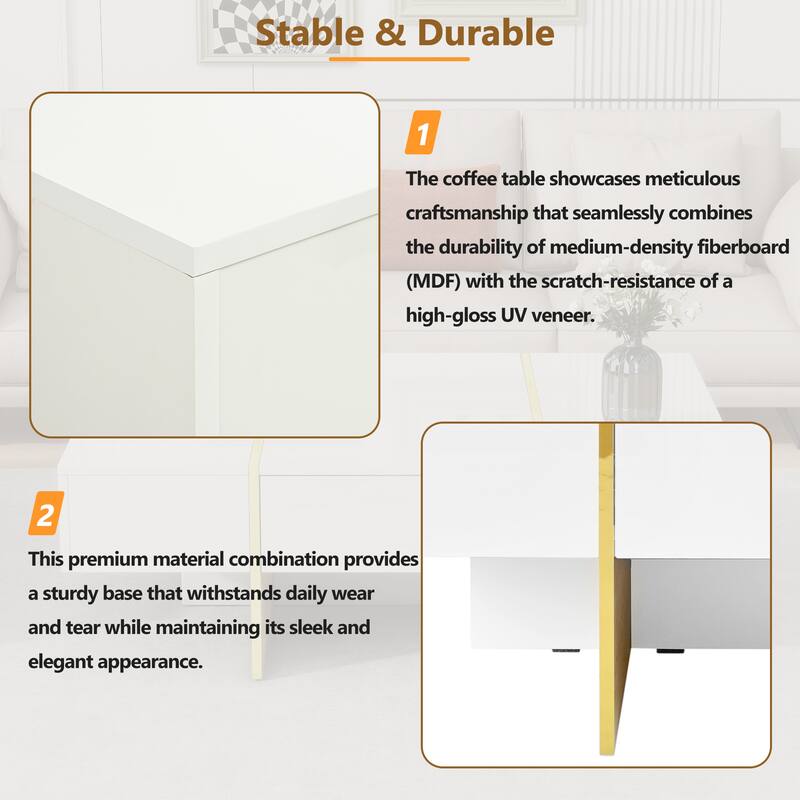 Stable & Durable

1

The coffee table showcases meticulous craftsmanship that seamlessly combines the durability of medium-density fiberboard (MDF) with the scratch-resistance of a high-gloss UV veneer.

2

This premium material combination provides a sturdy base that withstands daily wear and tear while maintaining its sleek and elegant appearance.