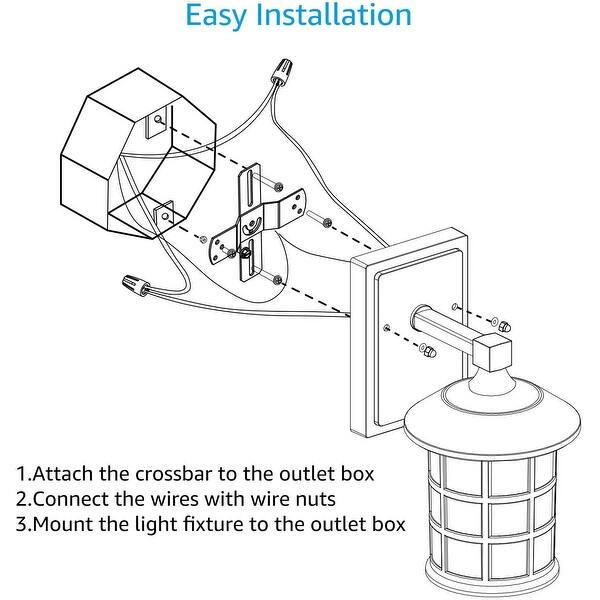 Easy Installation

1.Attach the crossbar to the outlet box
2.Connect the wires with wire nuts
3.Mount the light fixture to the outlet box