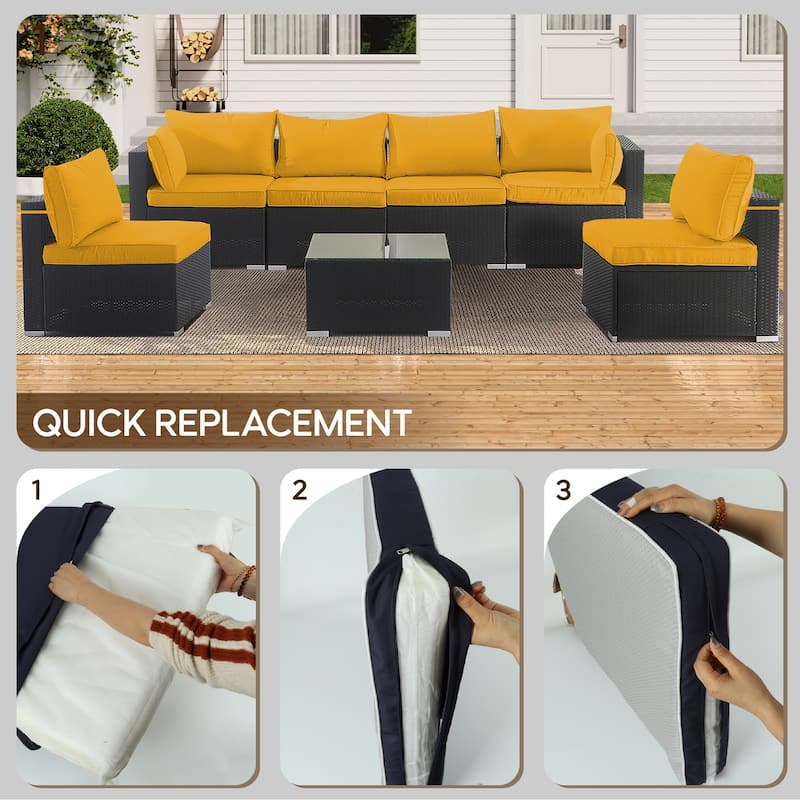 QUICK REPLACEMENT

1

2

3