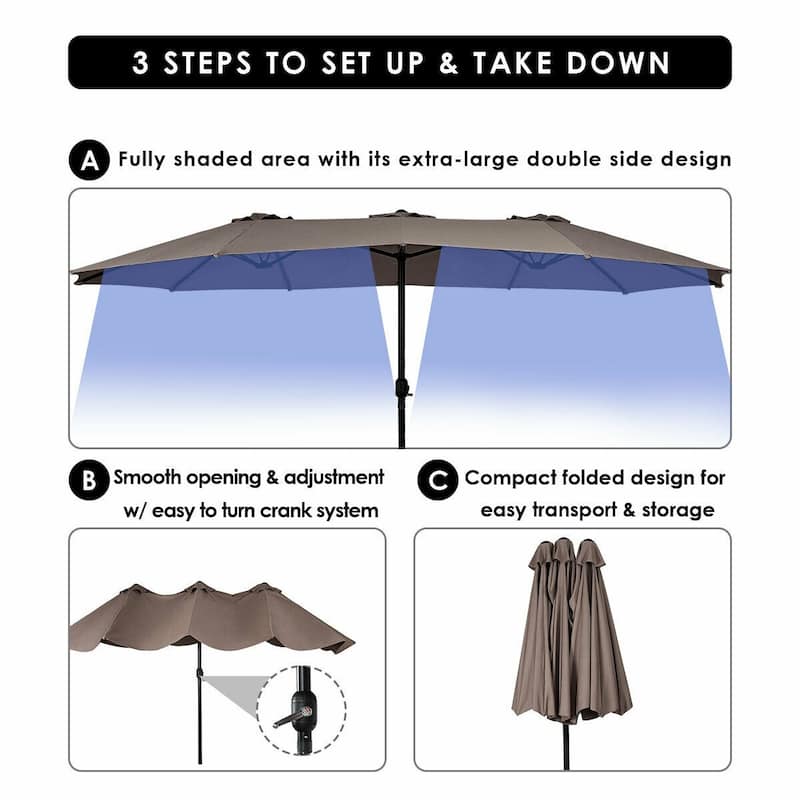 3 STEPS TO SET UP & TAKE DOWN

A Fully shaded area with its extra-large double side design

B Smooth opening & adjustment w/ easy to turn crank system

C Compact folded design for easy transport & storage