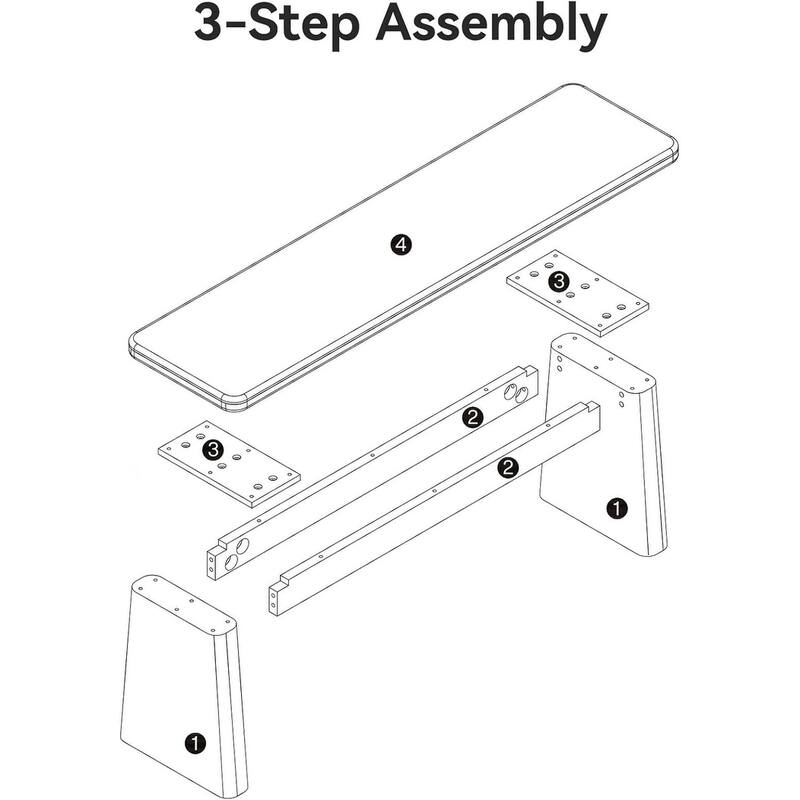 3-Step Assembly

4

3

2

3

2

1

1