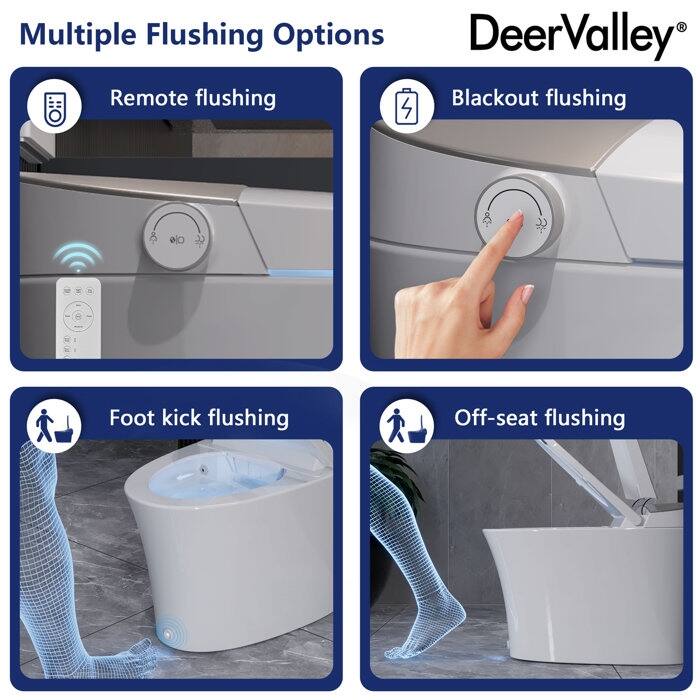 Multiple Flushing Options

DeerValley®

Remote flushing

Blackout flushing

Foot kick flushing

Off-seat flushing