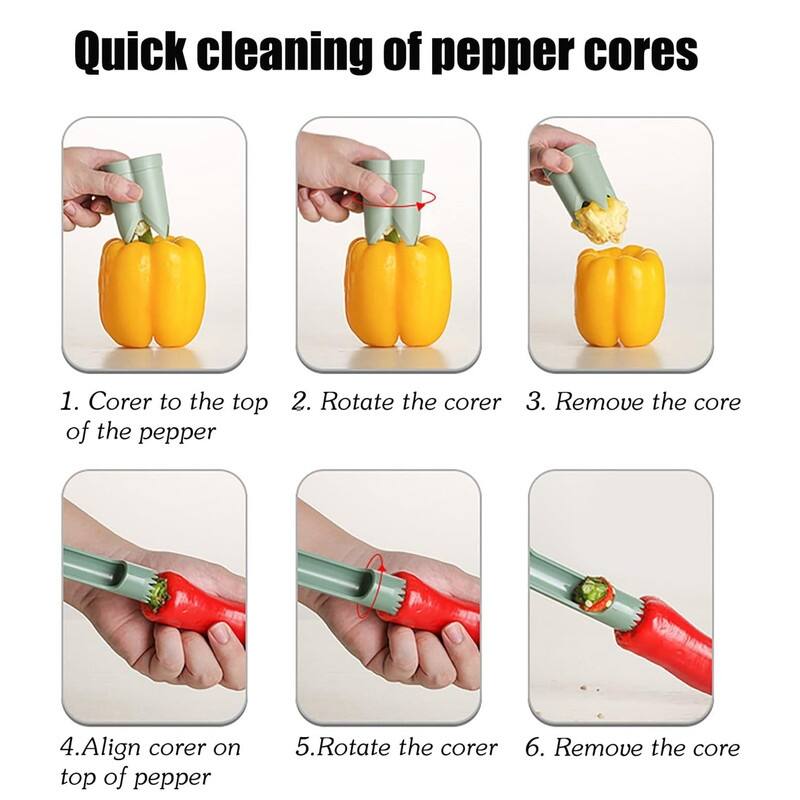 Quick cleaning of pepper cores

1. Corer to the top of the pepper

2. Rotate the corer

3. Remove the core

4.Align corer on top of pepper

5.Rotate the corer

6. Remove the core