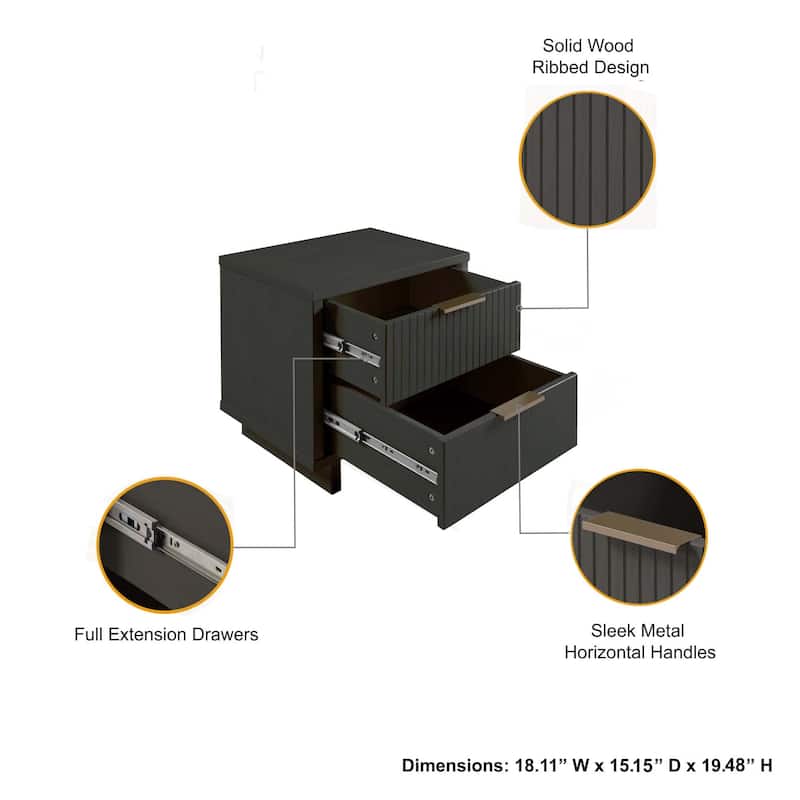 Solid Wood
Ribbed Design

Full Extension Drawers

Sleek Metal
Horizontal Handles

Dimensions: 18.11” W x 15.15” D x 19.48” H