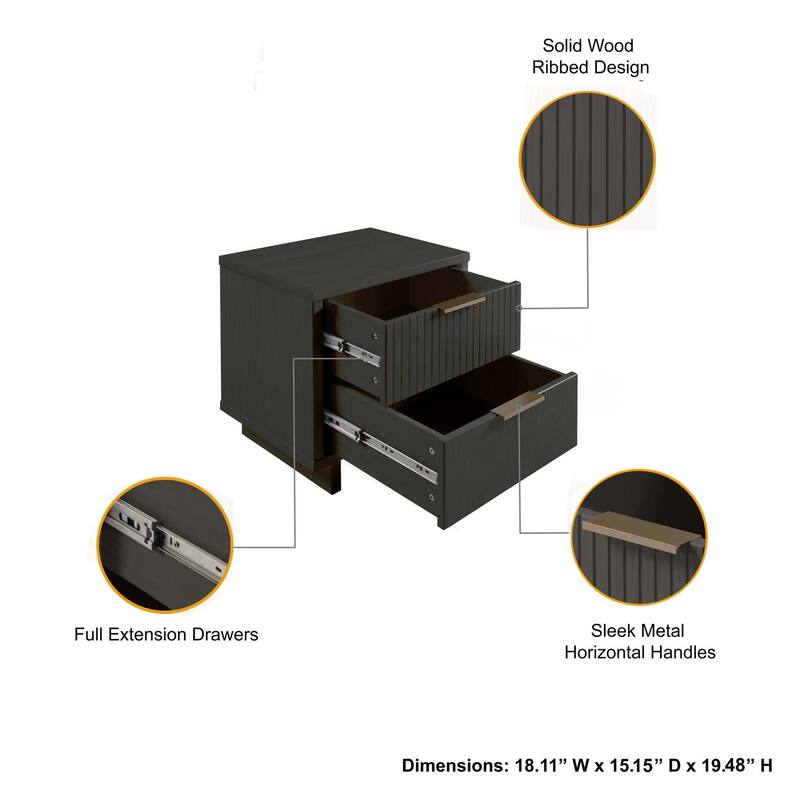 Solid Wood
Ribbed Design

Full Extension Drawers

Sleek Metal
Horizontal Handles

Dimensions: 18.11” W x 15.15” D x 19.48” H