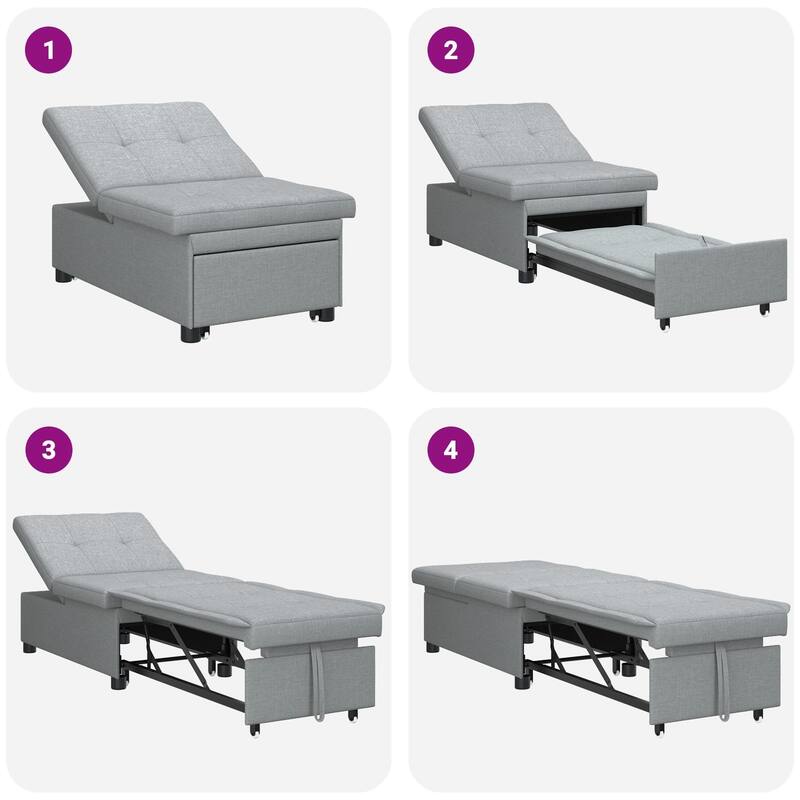 1

2

3

4