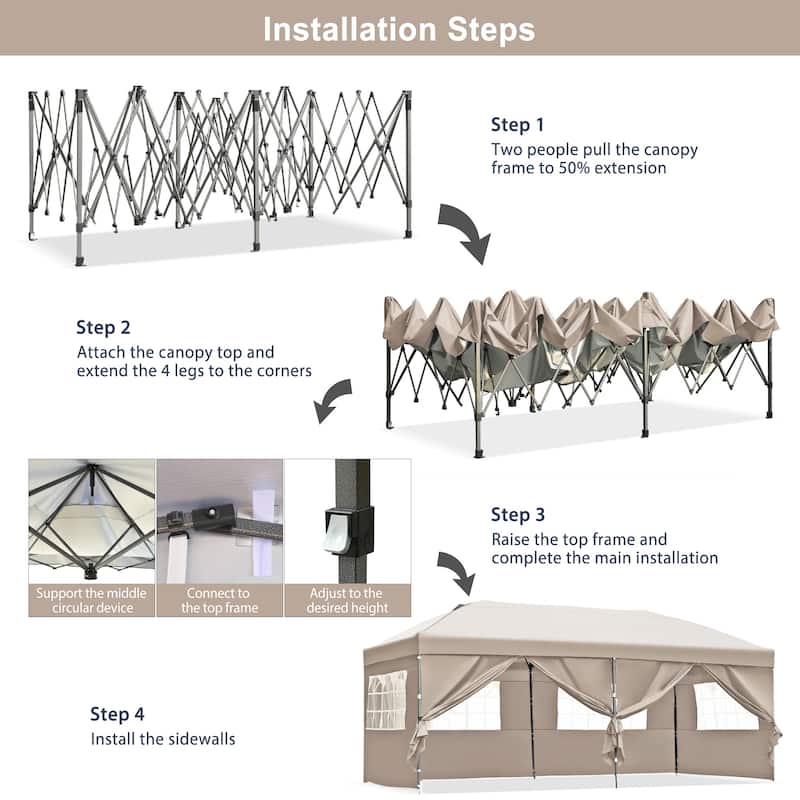 Installation Steps

Step 1
Two people pull the canopy frame to 50% extension

Step 2
Attach the canopy top and extend the 4 legs to the corners

Support the middle circular device

Connect to the top frame

Adjust to the desired height

Step 3
Raise the top frame and complete the main installation

Step 4
Install the sidewalls