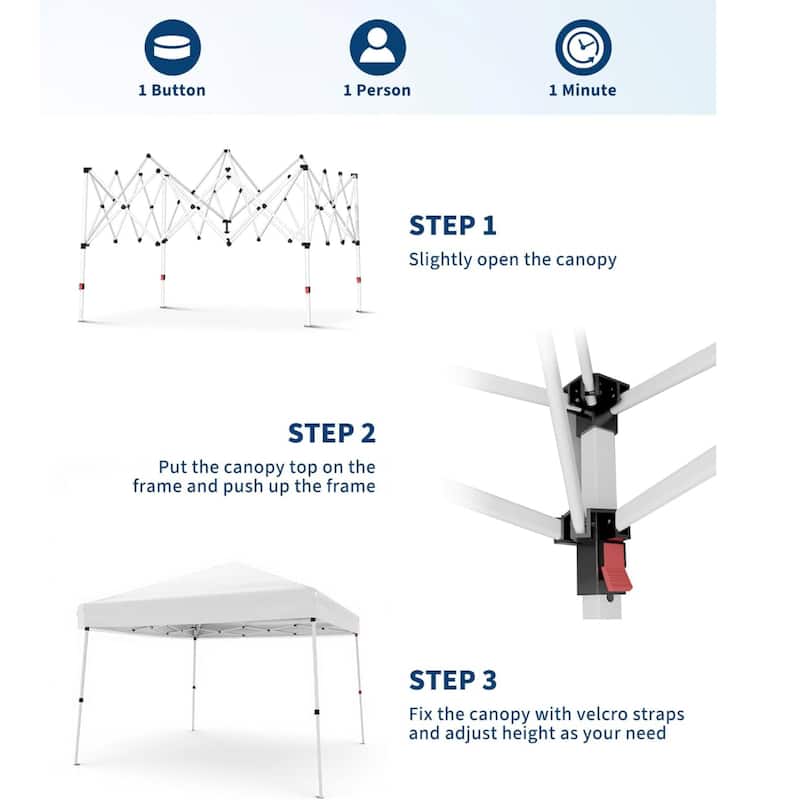 1 Button

1 Person

1 Minute

STEP 1

Slightly open the canopy

STEP 2

Put the canopy top on the frame and push up the frame

STEP 3

Fix the canopy with velcro straps and adjust height as your need