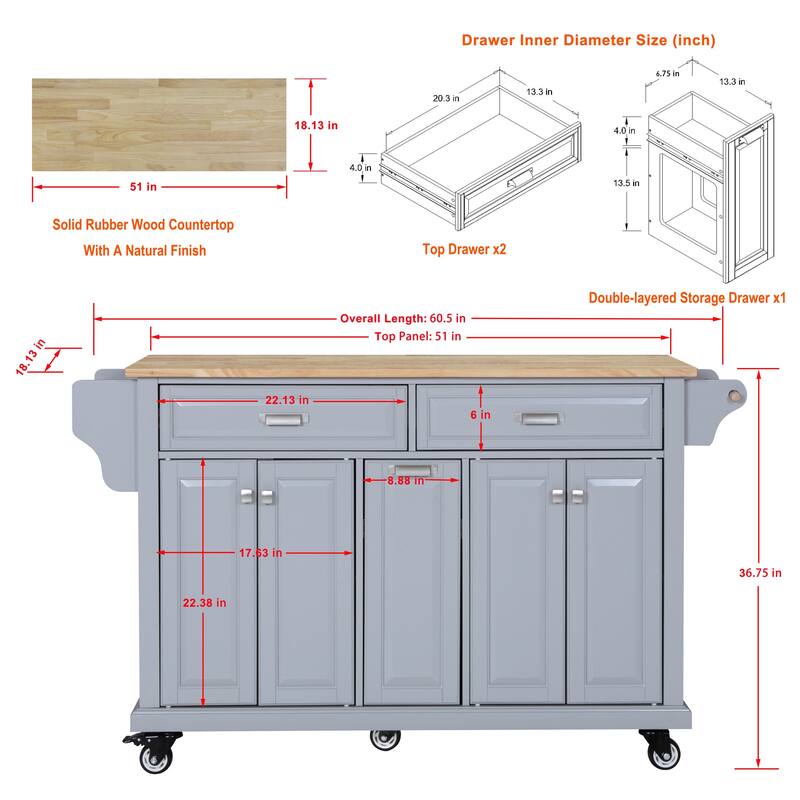 Drawer Inner Diameter Size (inch)

18.13 in

51 in

Solid Rubber Wood Countertop

With A Natural Finish

20.3 in

13.3 in

4.0 in

Top Drawer x2

6.75 in

13.3 in

4.0 in

13.5 in

Double-layered Storage Drawer x1

Overall Length: 60.5 in

Top Panel: 51 in

18.13 in

22.13 in

6 in

8.88 in

17.63 in

22.38 in

36.75 in