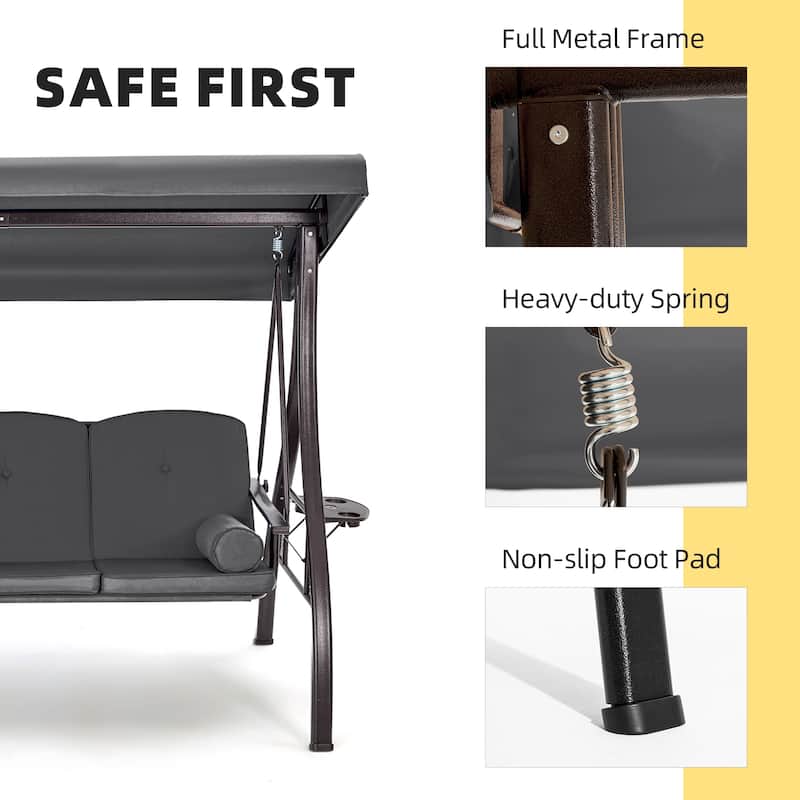 SAFE FIRST

Full Metal Frame

Heavy-duty Spring

Non-slip Foot Pad