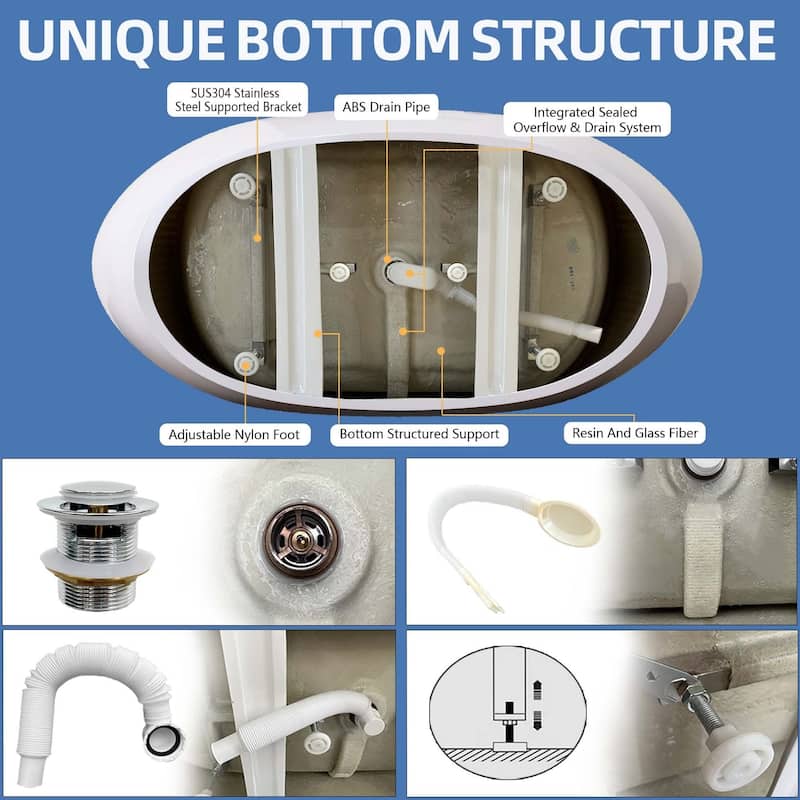 UNIQUE BOTTOM STRUCTURE

SUS304 Stainless Steel Supported Bracket

ABS Drain Pipe

Integrated Sealed Overflow & Drain System

Adjustable Nylon Foot

Bottom Structured Support

Resin And Glass Fiber