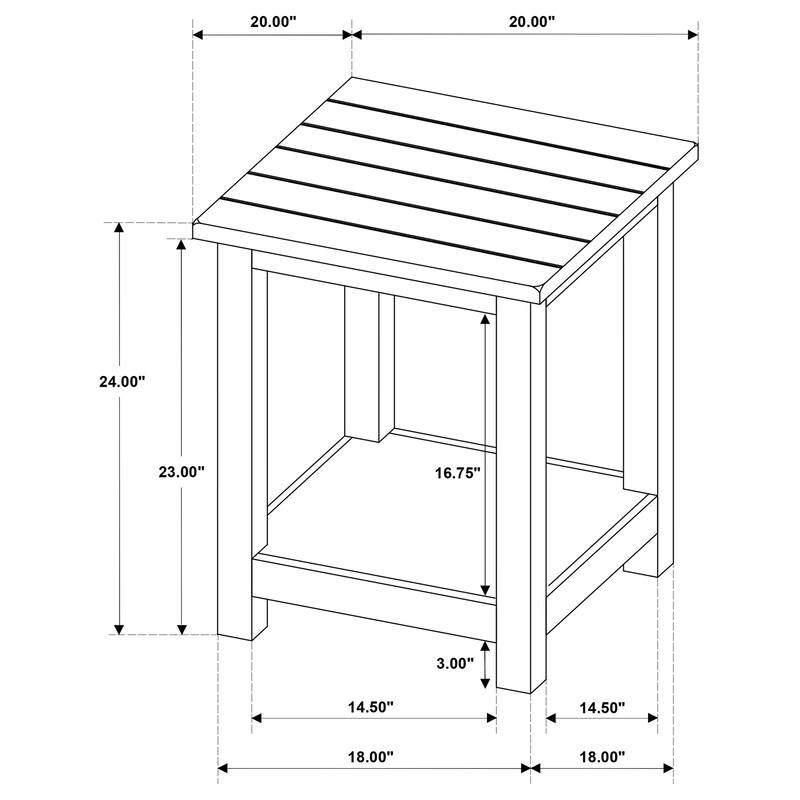 20.00"

20.00"

24.00"

23.00"

16.75"

3.00"

14.50"

14.50"

18.00"

18.00"