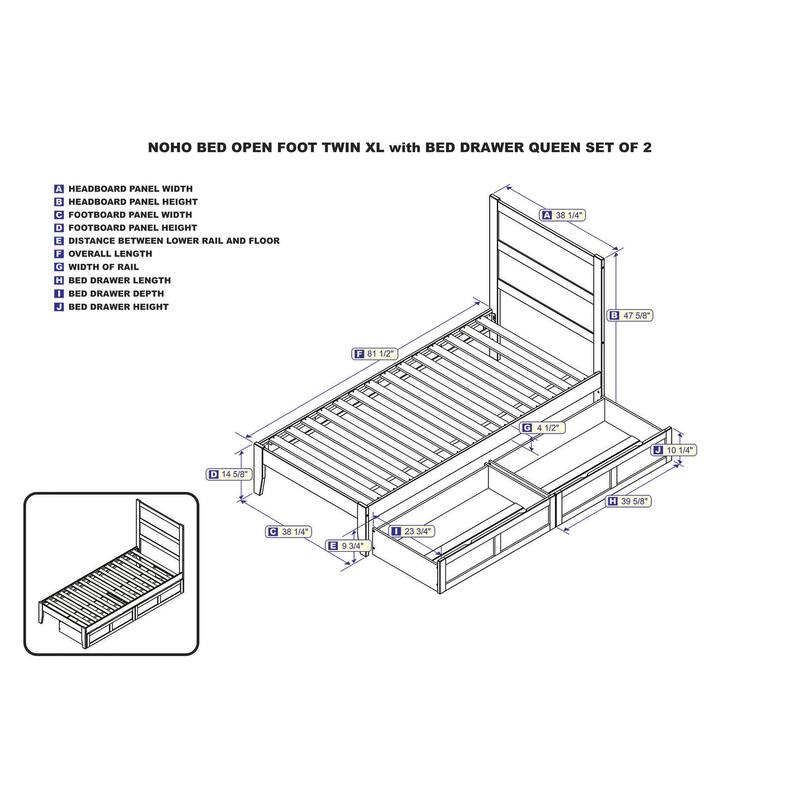 NOHO BED OPEN FOOT TWIN XL with BED DRAWER QUEEN SET OF 2

A HEADBOARD PANEL WIDTH
B HEADBOARD PANEL HEIGHT
C FOOTBOARD PANEL WIDTH
D FOOTBOARD PANEL HEIGHT
E DISTANCE BETWEEN LOWER RAIL AND FLOOR
F OVERALL LENGTH
G WIDTH OF RAIL
H BED DRAWER LENGTH
I BED DRAWER DEPTH
J BED DRAWER HEIGHT

A 38 1/4"
B 47 5/8"
F 81 1/2"
G 4 1/2"
J 10 1/4"
D 14 5/8"
H 39 5/8"
C 38 1/4"
I 23 3/4"
E 9 3/4"