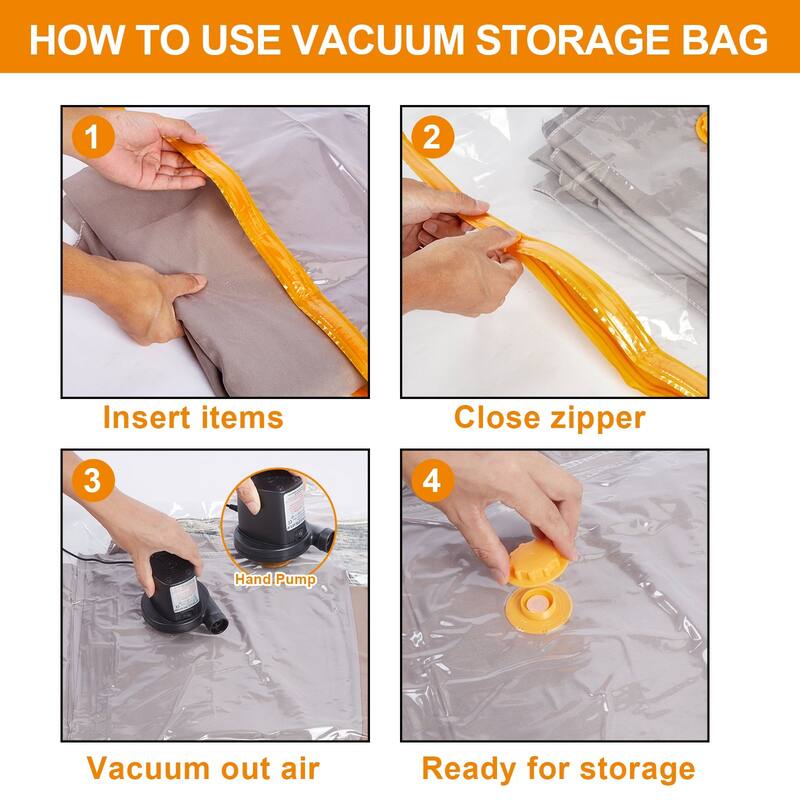 HOW TO USE VACUUM STORAGE BAG

1

Insert items

2

Close zipper

3

Hand Pump

Vacuum out air

4

Ready for storage