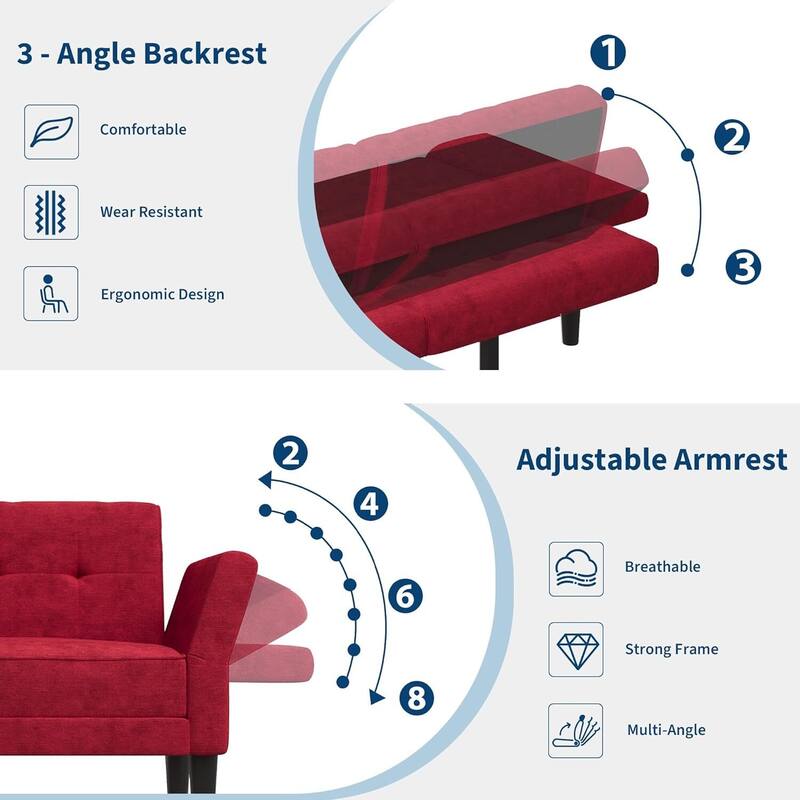 3 - Angle Backrest

Comfortable

Wear Resistant

Ergonomic Design

1

2

3

2

4

6

8

Adjustable Armrest

Breathable

Strong Frame

Multi-Angle