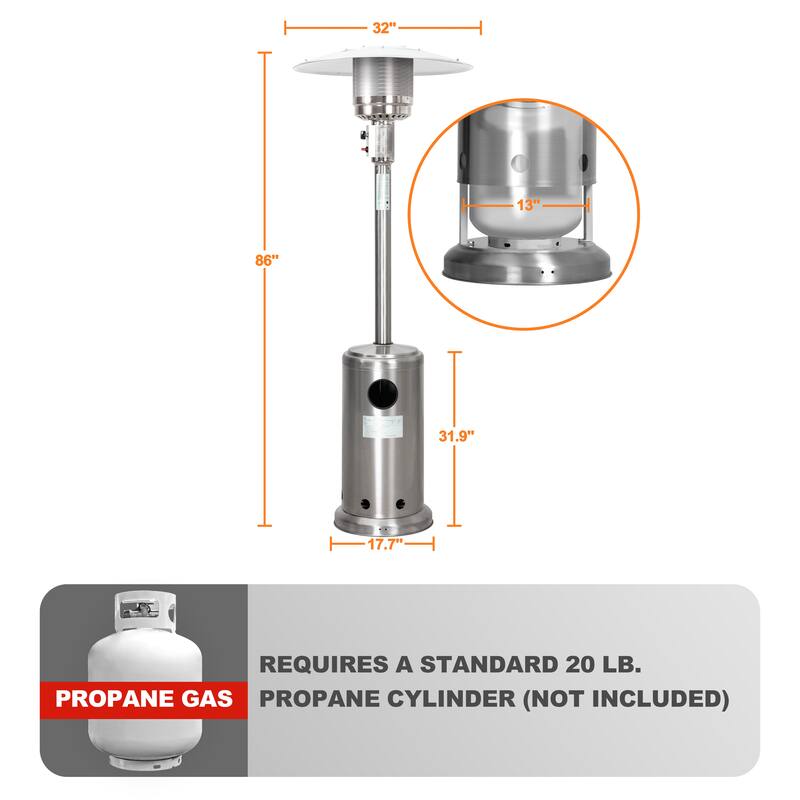 32"

86"

13"

31.9"

17.7"

PROPANE GAS

REQUIRES A STANDARD 20 LB. PROPANE CYLINDER (NOT INCLUDED)