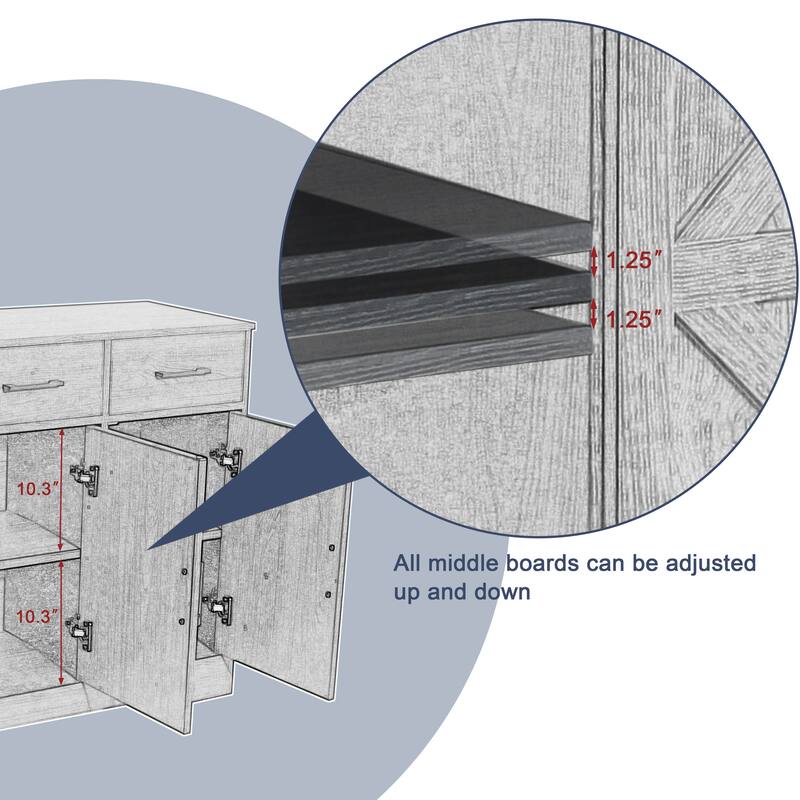 1.25″
1.25″
10.3″
10.3″
All middle boards can be adjusted up and down