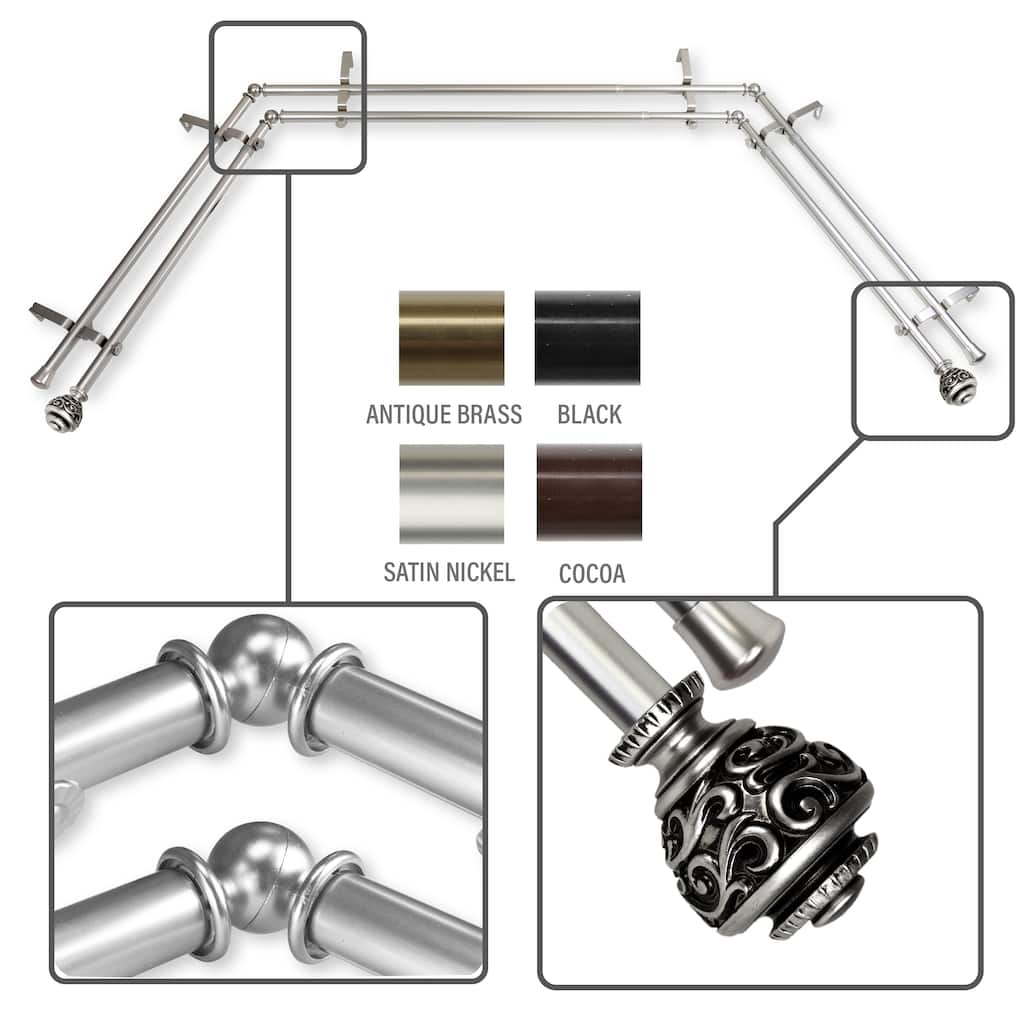 ANTIQUE BRASS
BLACK
SATIN NICKEL
COCOA