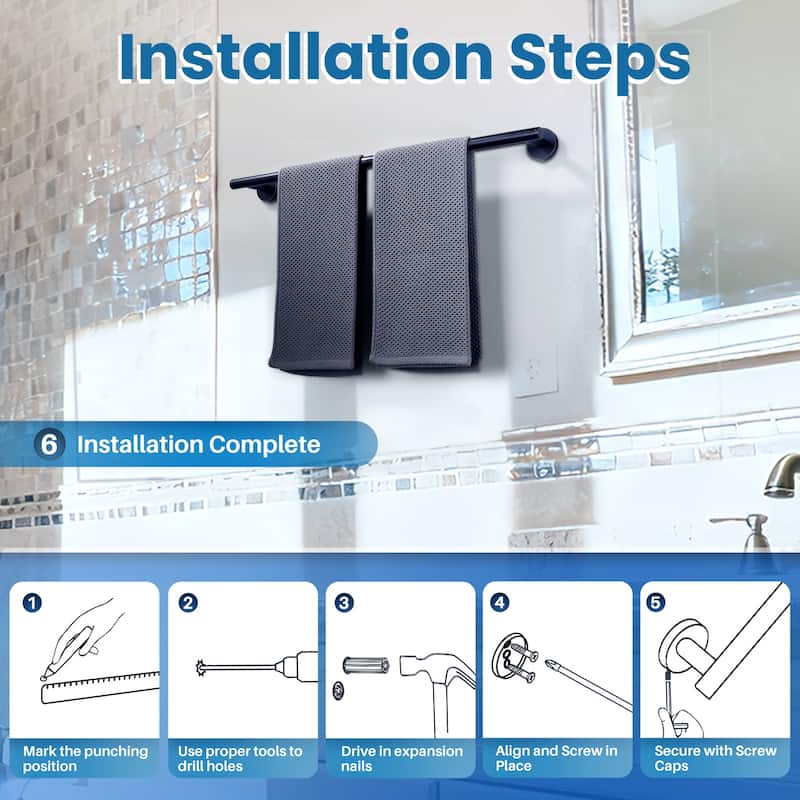 Installation Steps

6 Installation Complete

1
Mark the punching position

2
Use proper tools to drill holes

3
Drive in expansion nails

4
Align and Screw in Place

5
Secure with Screw Caps