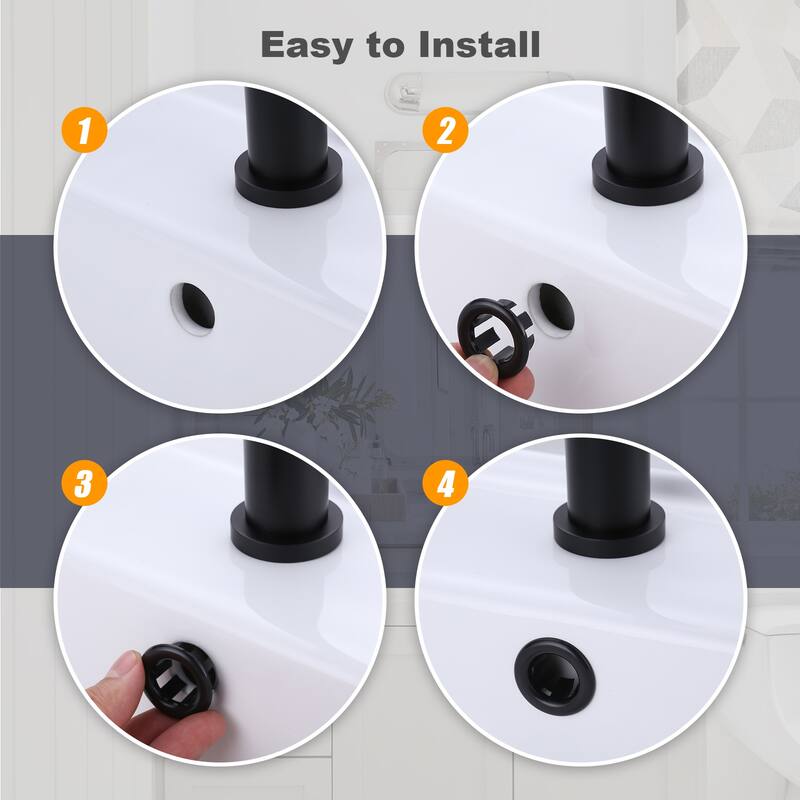 Easy to Install

1

2

3

4