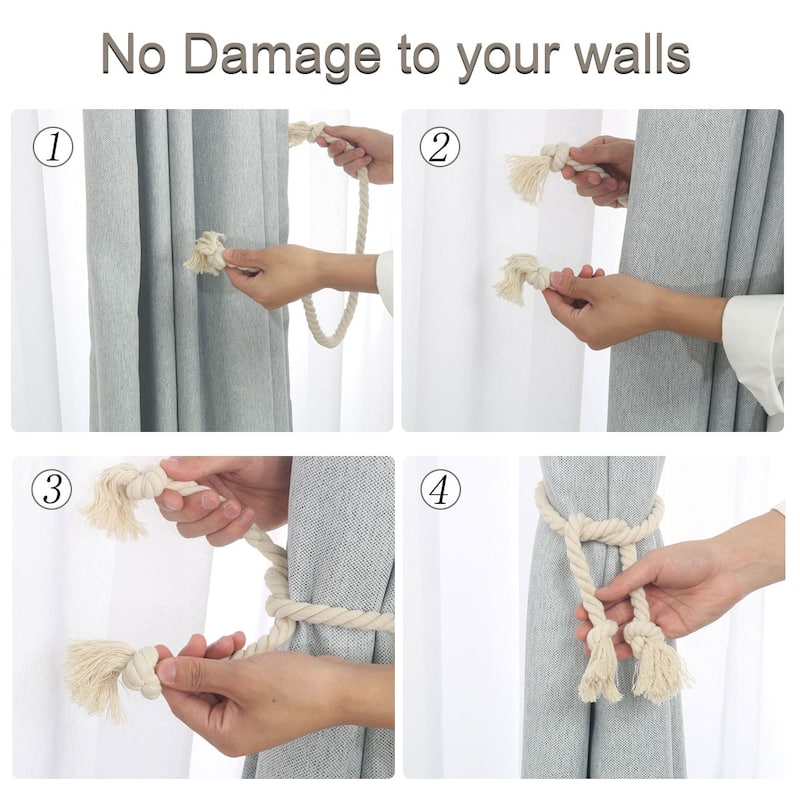 No Damage to your walls

1

2

3

4