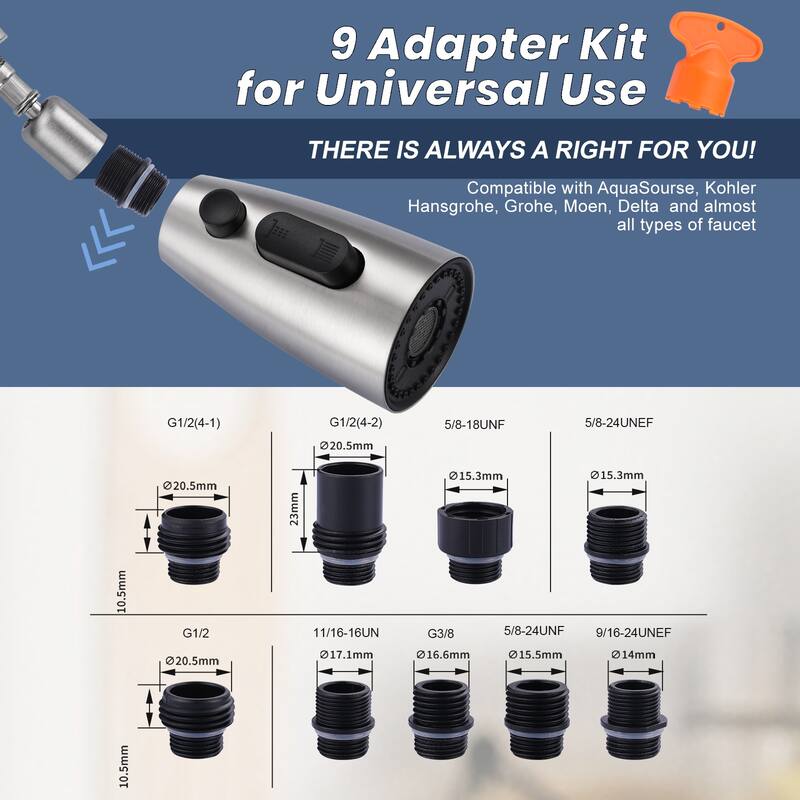 9 Adapter Kit for Universal Use

THERE IS ALWAYS A RIGHT FOR YOU!

Compatible with AquaSourse, Kohler Hansgrohe, Grohe, Moen, Delta and almost all types of faucet

G1/2(4-1)
Ø20.5mm
10.5mm

G1/2(4-2)
Ø20.5mm
23mm

5/8-18UNF
Ø15.3mm

5/8-24UNEF
Ø15.3mm

G1/2
Ø20.5mm
10.5mm

11/16-16UN
Ø17.1mm

G3/8
Ø16.6mm

5/8-24UNF
Ø15.5mm

9/16-24UNEF
Ø14mm