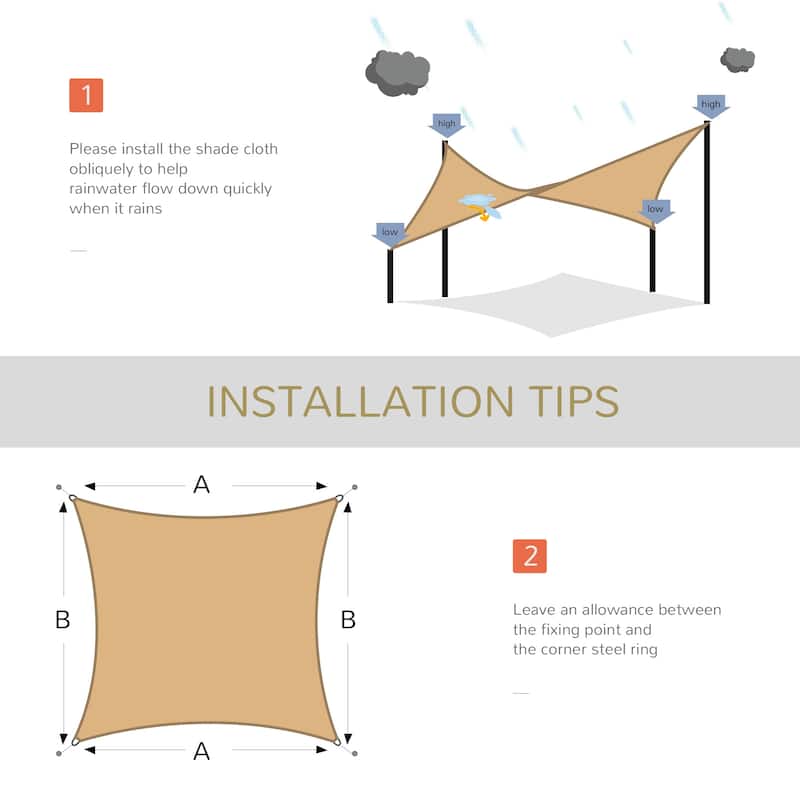 1

Please install the shade cloth obliquely to help
rainwater flow down quickly when it rains

high

high

low

low

INSTALLATION TIPS

A

B

B

A

2

Leave an allowance between the fixing point and
the corner steel ring