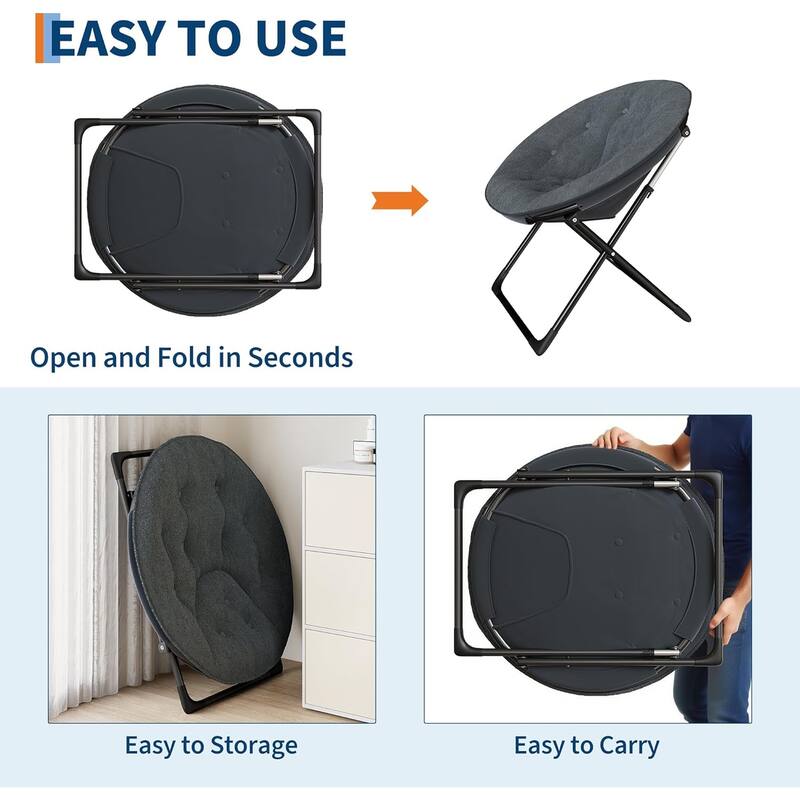 EASY TO USE

Open and Fold in Seconds

Easy to Storage

Easy to Carry