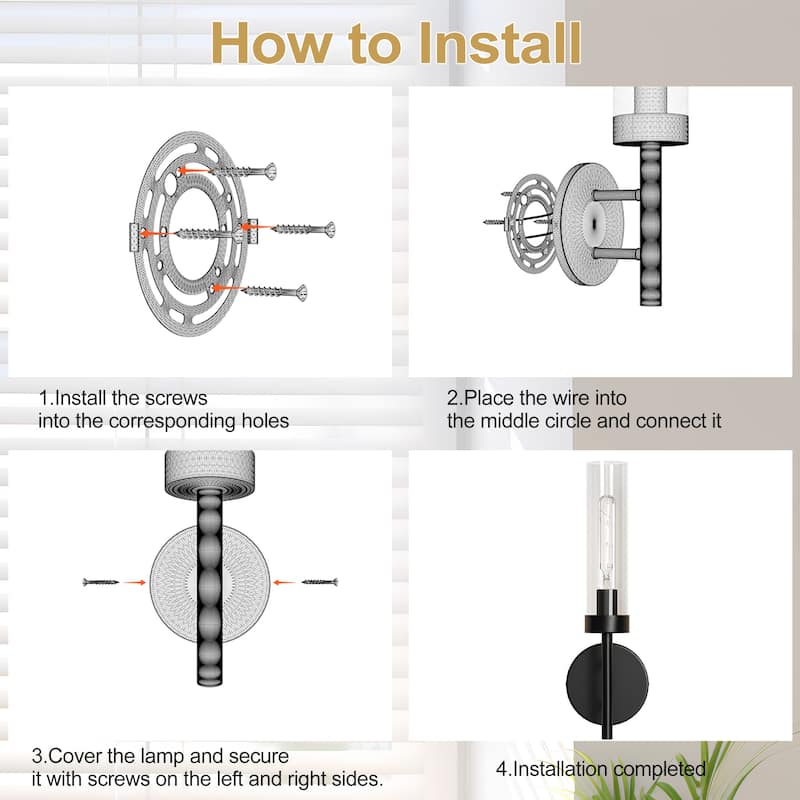 How to Install

1.Install the screws into the corresponding holes

2.Place the wire into the middle circle and connect it

3.Cover the lamp and secure it with screws on the left and right sides.

4.Installation completed