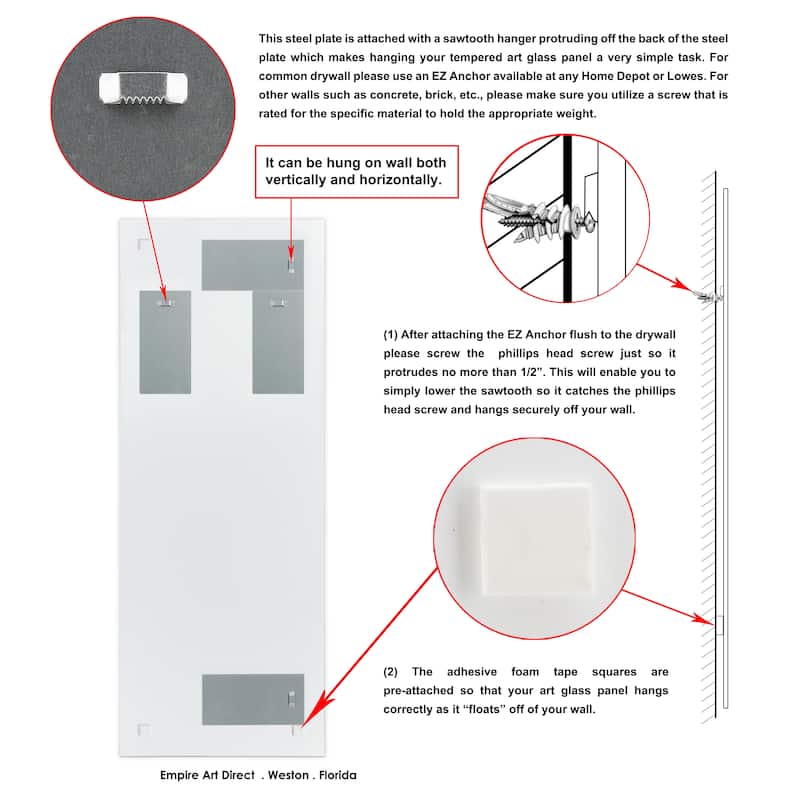 This steel plate is attached with a sawtooth hanger protruding off the back of the steel plate which makes hanging your tempered art glass panel a very simple task. For common drywall please use an EZ Anchor available at any Home Depot or Lowes. For other walls such as concrete, brick, etc., please make sure you utilize a screw that is rated for the specific material to hold the appropriate weight.

It can be hung on wall both vertically and horizontally.

(1) After attaching the EZ Anchor flush to the drywall please screw the phillips head screw just so it protrudes no more than 1/2". This will enable you to simply lower the sawtooth so it catches the phillips head screw and hangs securely off your wall.

(2) The adhesive foam tape squares are pre-attached so that your art glass panel hangs correctly as it "floats" off of your wall.

Empire Art Direct . Weston . Florida