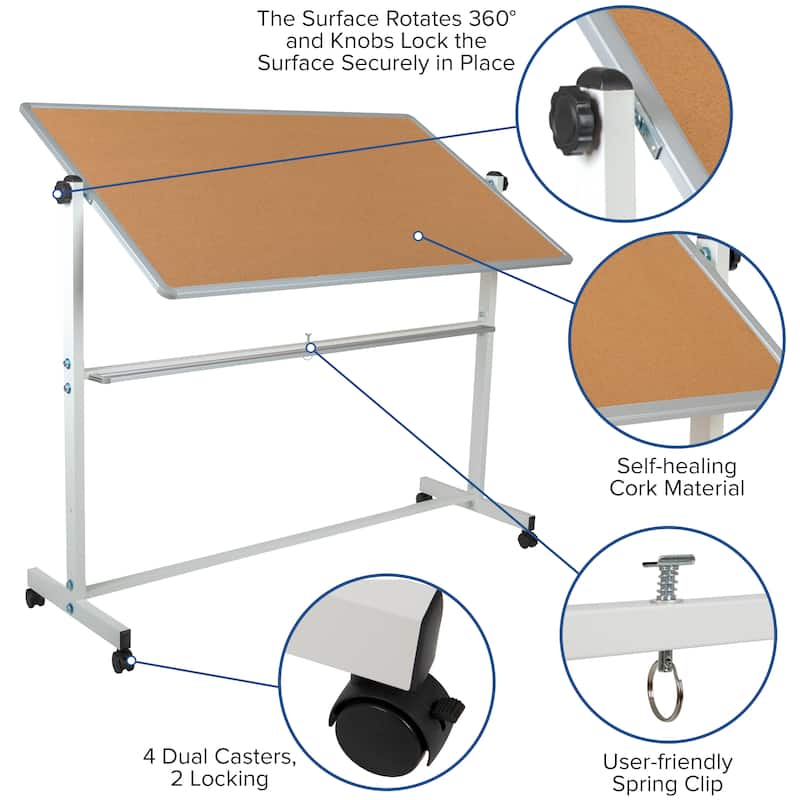 The Surface Rotates 360°
and Knobs Lock the
Surface Securely in Place

Self-healing
Cork Material

4 Dual Casters,
2 Locking

User-friendly
Spring Clip