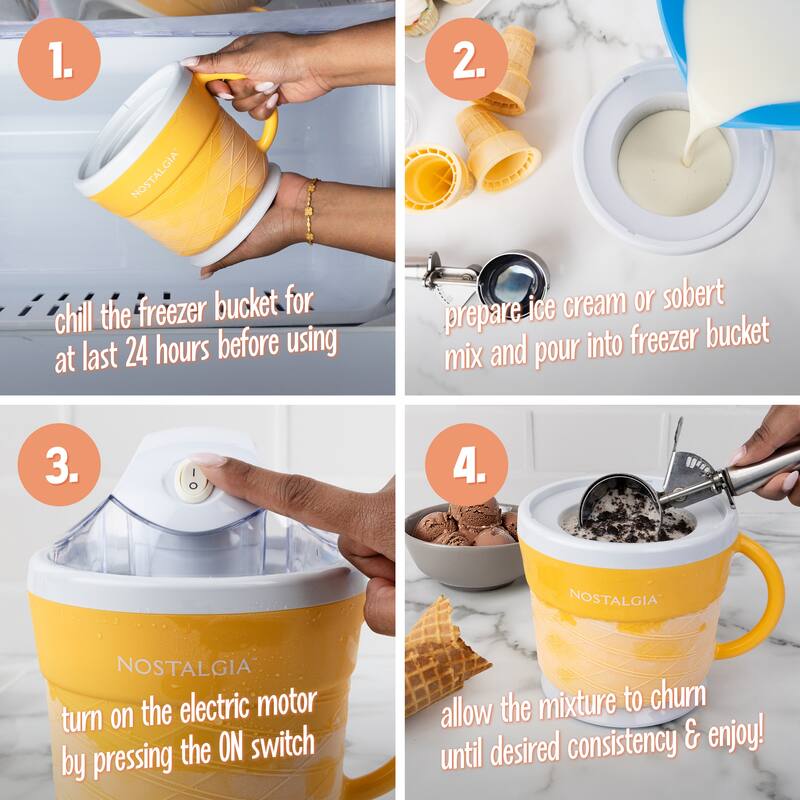 1.

NOSTALGIA

chill the freezer bucket for at last 24 hours before using

2.

prepare ice cream or sobert mix and pour into freezer bucket

3.

NOSTALGIA

turn on the electric motor by pressing the ON switch

4.

NOSTALGIA

allow the mixture to churn until desired consistency & enjoy!