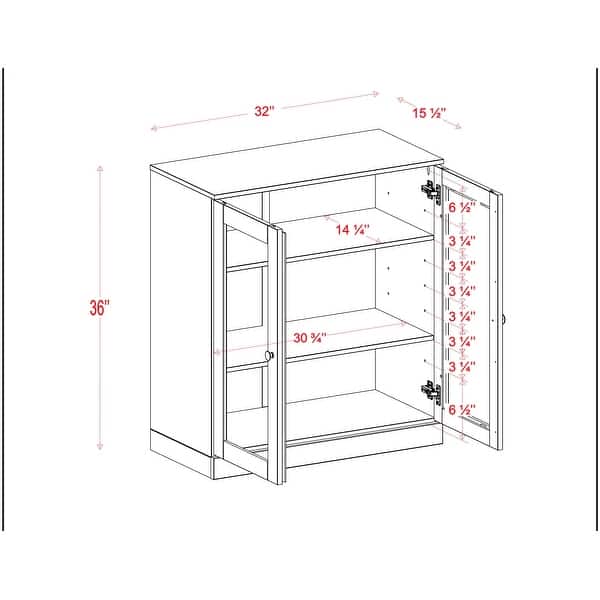 32"

15 ½"

36"

14 ¼"

30 ¾"

6 ½"

3 ¼"

3 ¼"

3 ¼"

3 ¼"

3 ¼"

3 ¼"

6 ½"