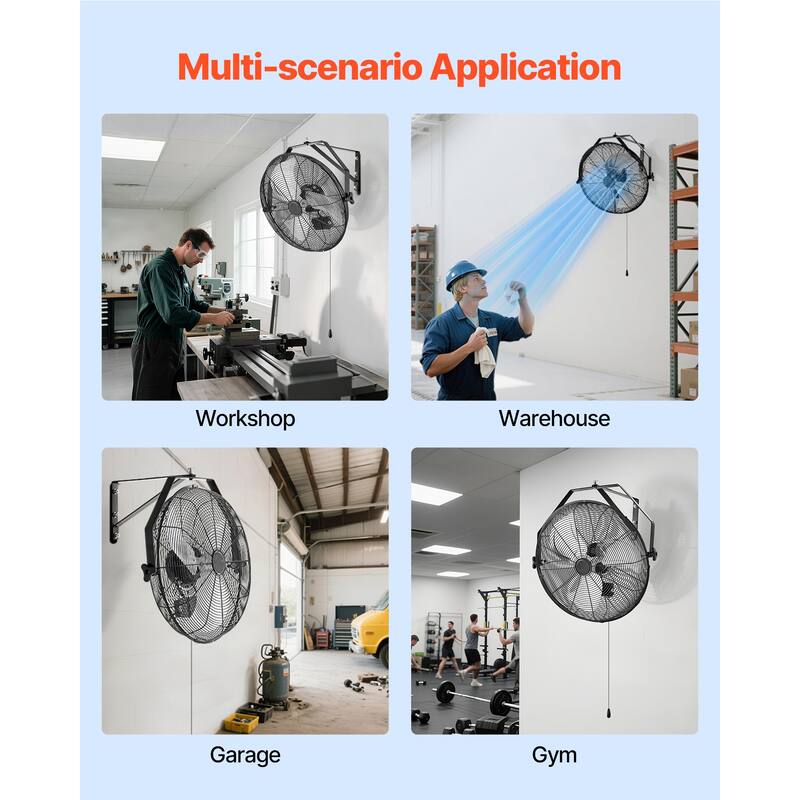 Multi-scenario Application

Workshop

Warehouse

Garage

Gym