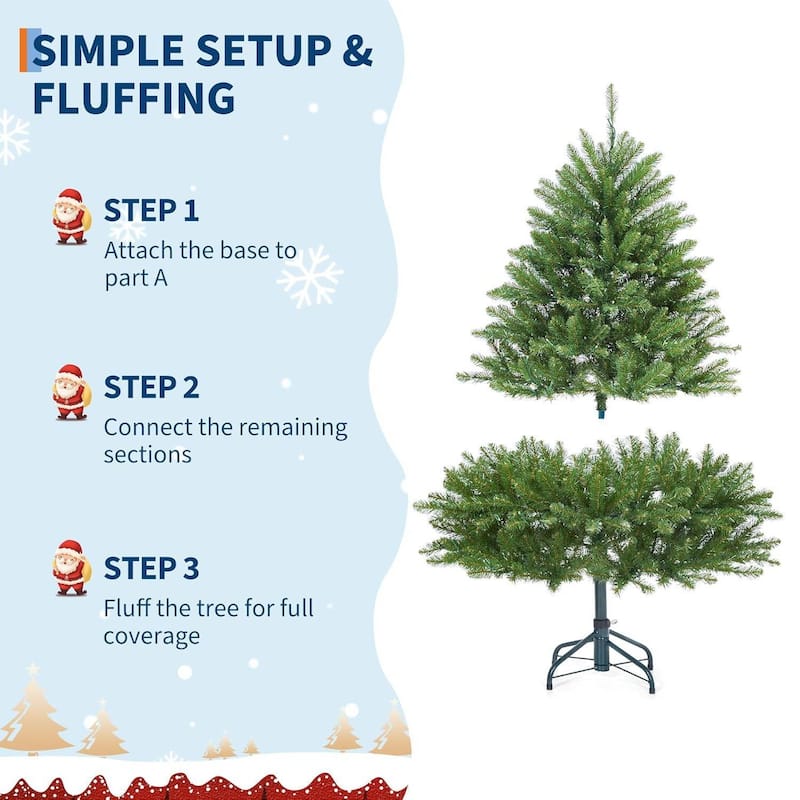 SIMPLE SETUP & FLUFFING

STEP 1
Attach the base to part A

STEP 2
Connect the remaining sections

STEP 3
Fluff the tree for full coverage