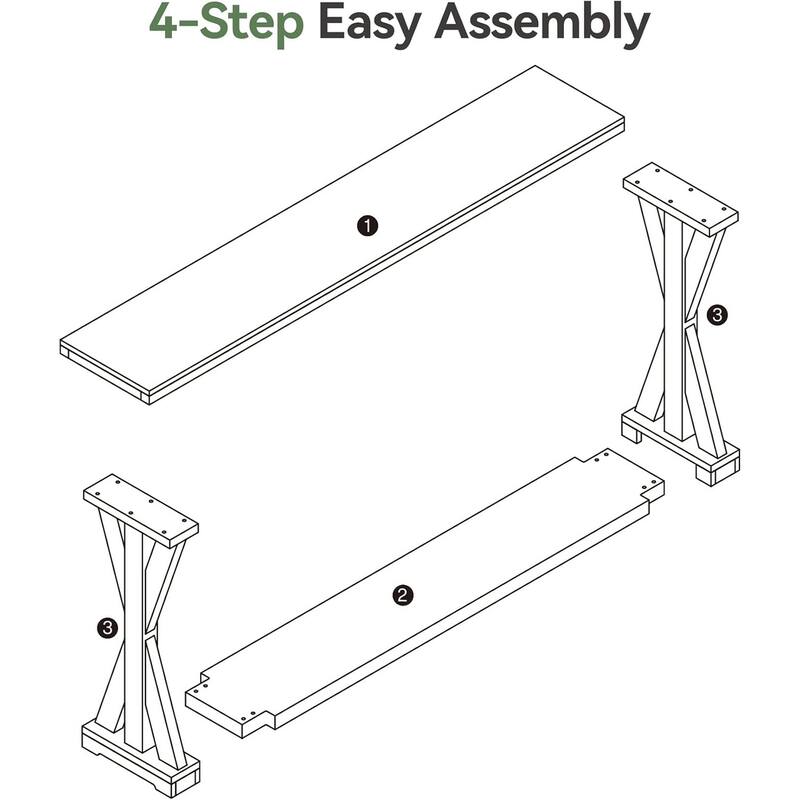 4-Step Easy Assembly

1

3

2

3