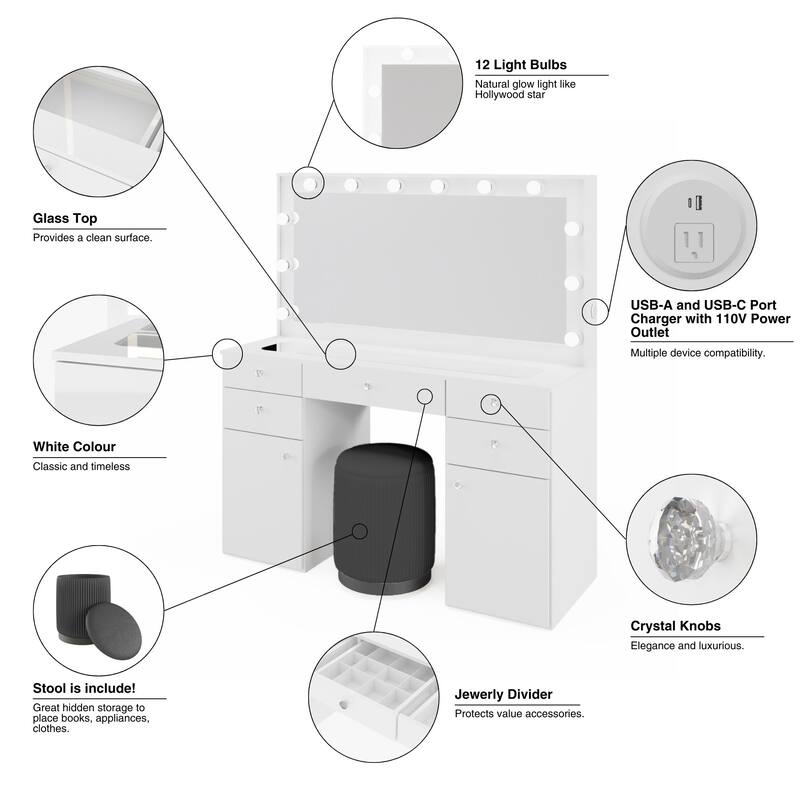 12 Light Bulbs
Natural glow light like Hollywood star

Glass Top
Provides a clean surface.

USB-A and USB-C Port Charger with 110V Power Outlet
Multiple device compatibility.

White Colour
Classic and timeless

Crystal Knobs
Elegance and luxurious.

Stool is include!
Great hidden storage to place books, appliances, clothes.

Jewerly Divider
Protects value accessories.