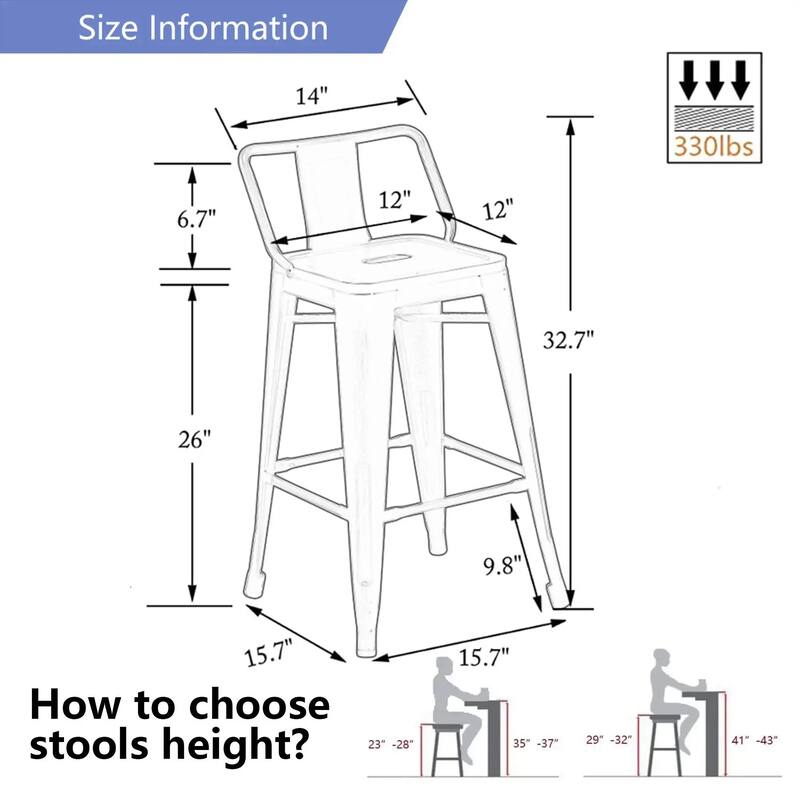 Size Information

330lbs

14"

6.7"

12"

12"

32.7"

26"

9.8"

15.7"

15.7"

How to choose stools height?

23" -28"

35" -37"

29" -32"

41" -43"