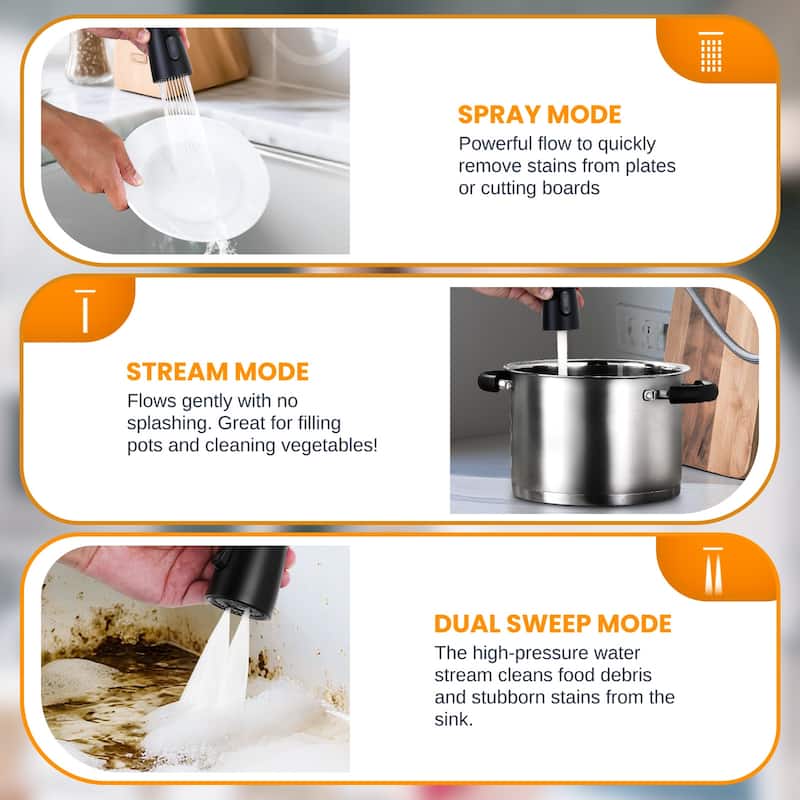 SPRAY MODE
Powerful flow to quickly remove stains from plates or cutting boards

STREAM MODE
Flows gently with no splashing. Great for filling pots and cleaning vegetables!

DUAL SWEEP MODE
The high-pressure water stream cleans food debris and stubborn stains from the sink.