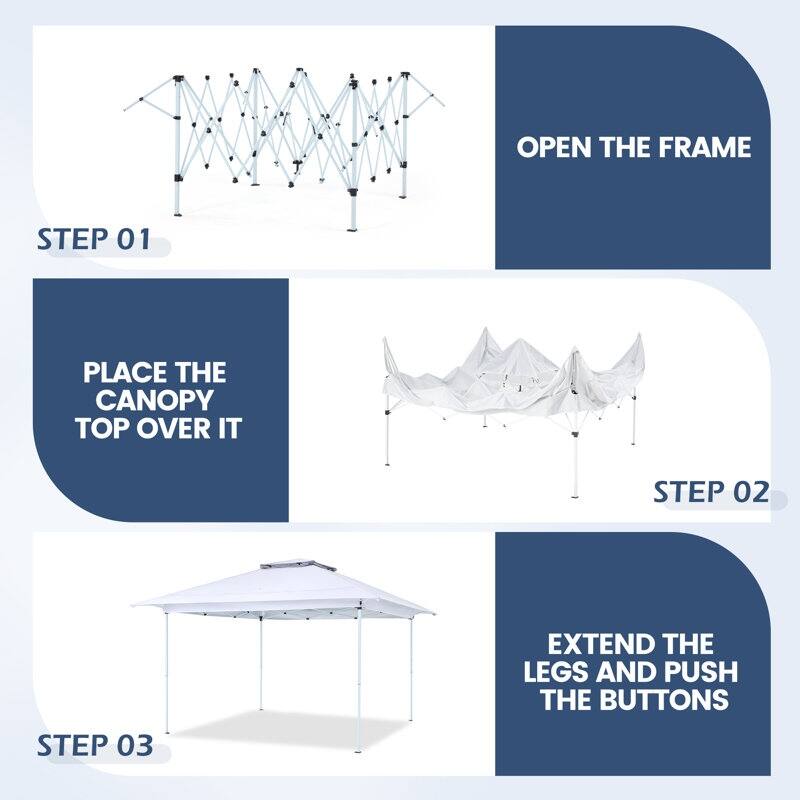 STEP 01

OPEN THE FRAME

PLACE THE CANOPY TOP OVER IT

STEP 02

STEP 03

EXTEND THE LEGS AND PUSH THE BUTTONS