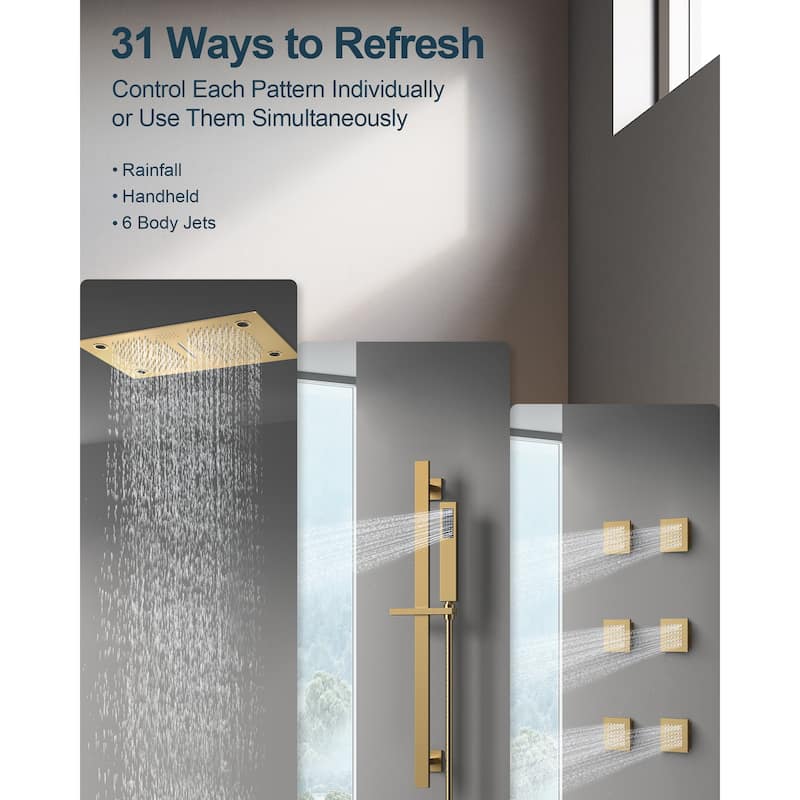 31 Ways to Refresh

Control Each Pattern Individually or Use Them Simultaneously

• Rainfall
• Handheld
• 6 Body Jets