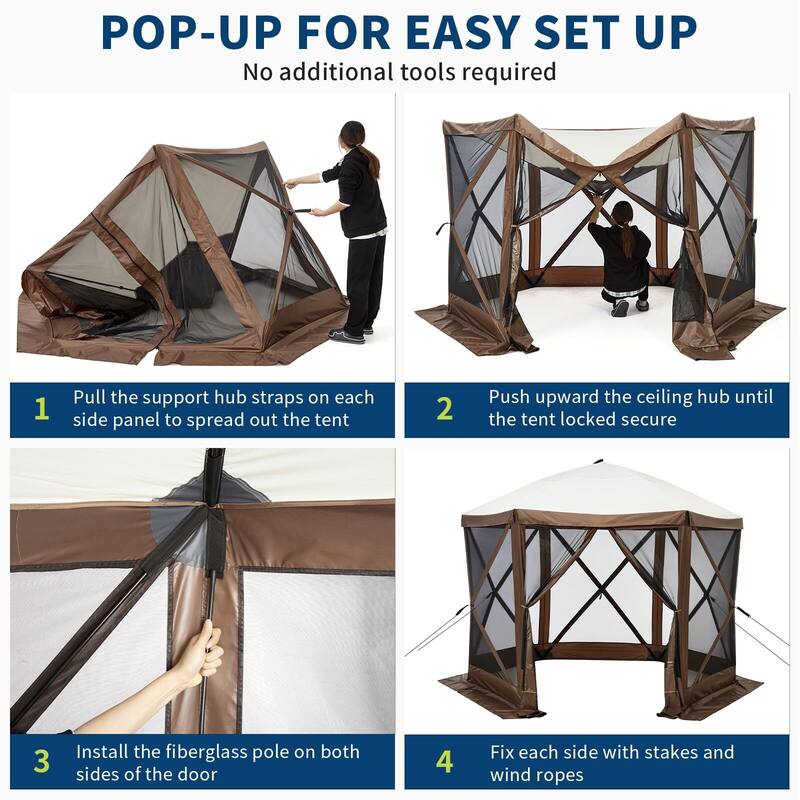 POP-UP FOR EASY SET UP
No additional tools required

1 Pull the support hub straps on each side panel to spread out the tent

2 Push upward the ceiling hub until the tent locked secure

3 Install the fiberglass pole on both sides of the door

4 Fix each side with stakes and wind ropes