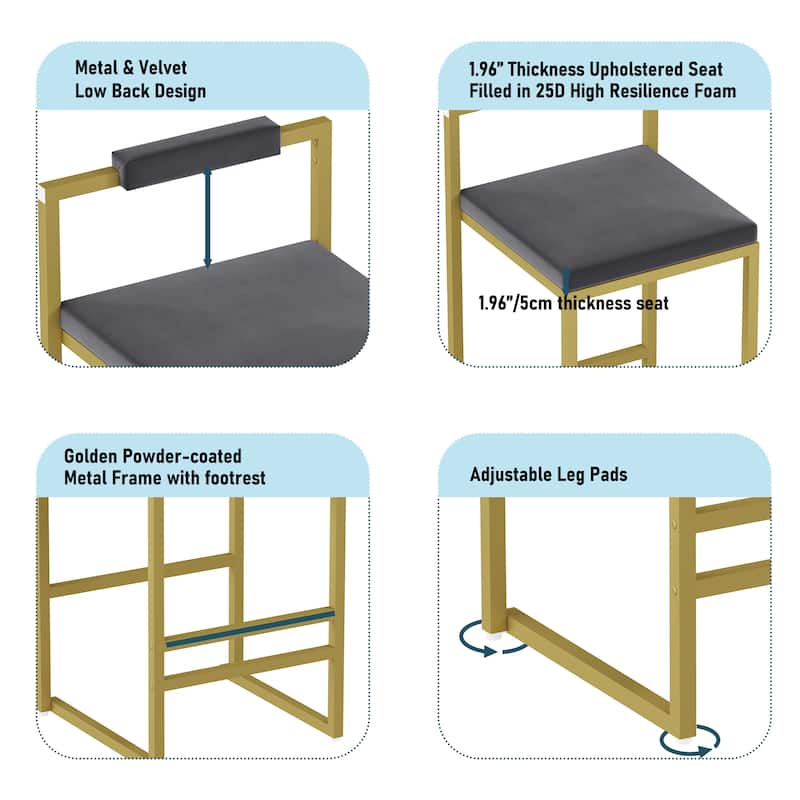 Metal & Velvet
Low Back Design

1.96" Thickness Upholstered Seat
Filled in 25D High Resilience Foam

1.96"/5cm thickness seat

Golden Powder-coated
Metal Frame with footrest

Adjustable Leg Pads